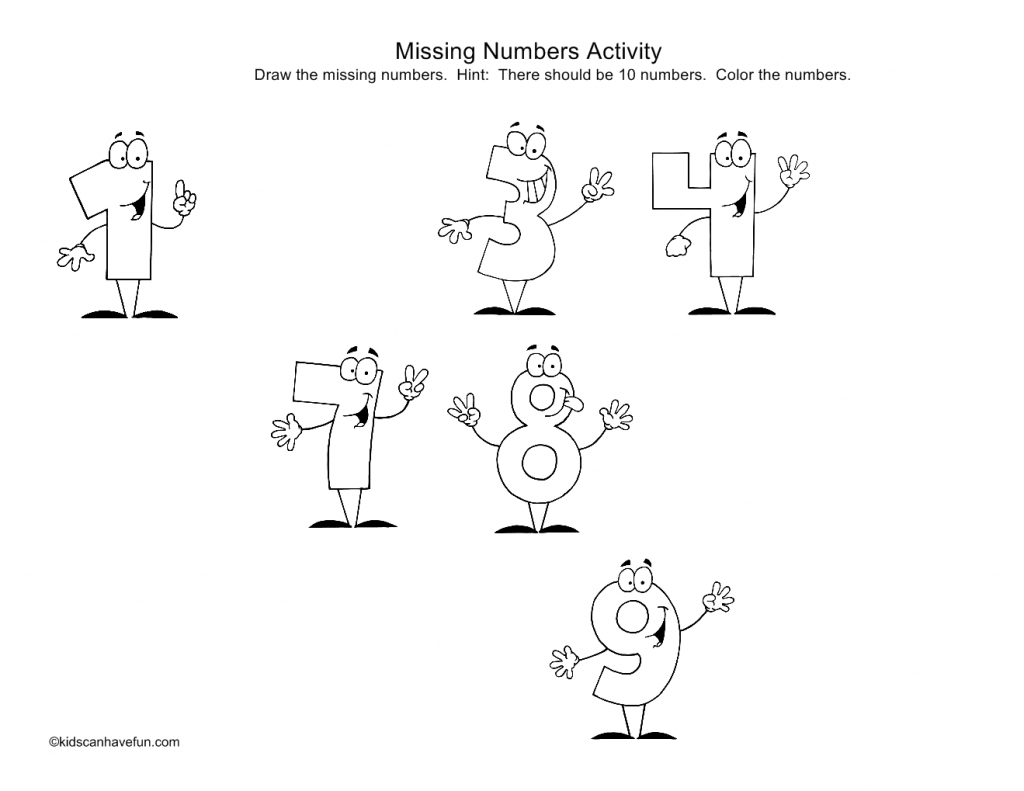 Missing Numbers Activity

Draw the missing numbers. Hint: There should be 10 numbers. Color the numbers.

1

3

4

7

8

9

©kidscanhavefun.com