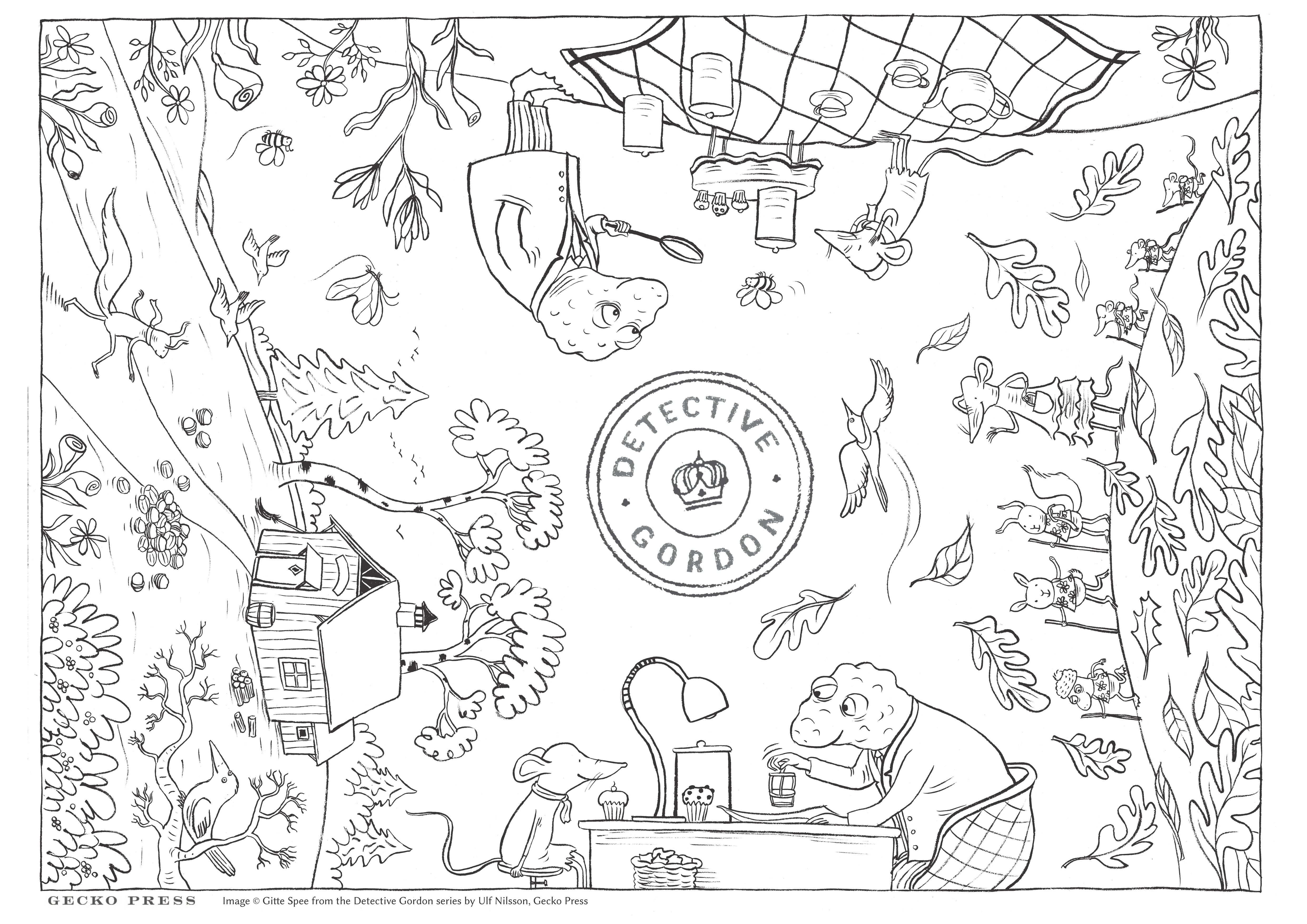 DETECTIVE GORDON

GECKO PRESS

Image © Gitte Spee from the Detective Gordon series by Ulf Nilsson, Gecko Press