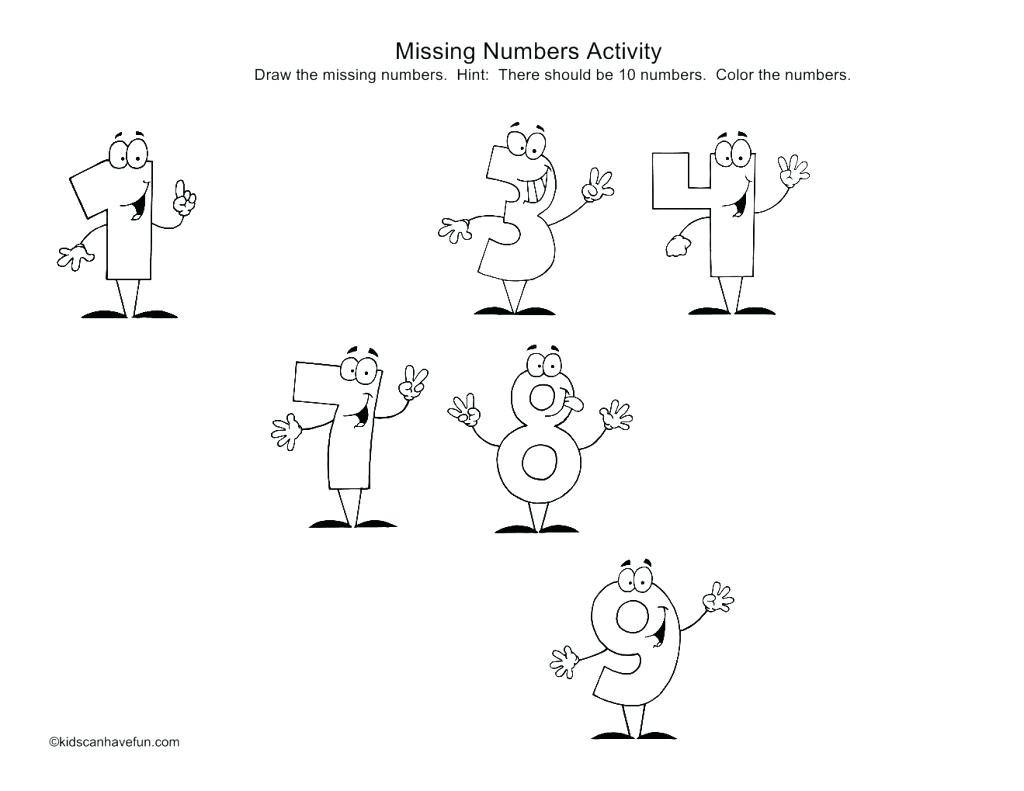 Missing Numbers Activity

Draw the missing numbers. Hint: There should be 10 numbers. Color the numbers.

1

3

4

7

8

9

©kidscanhavefun.com