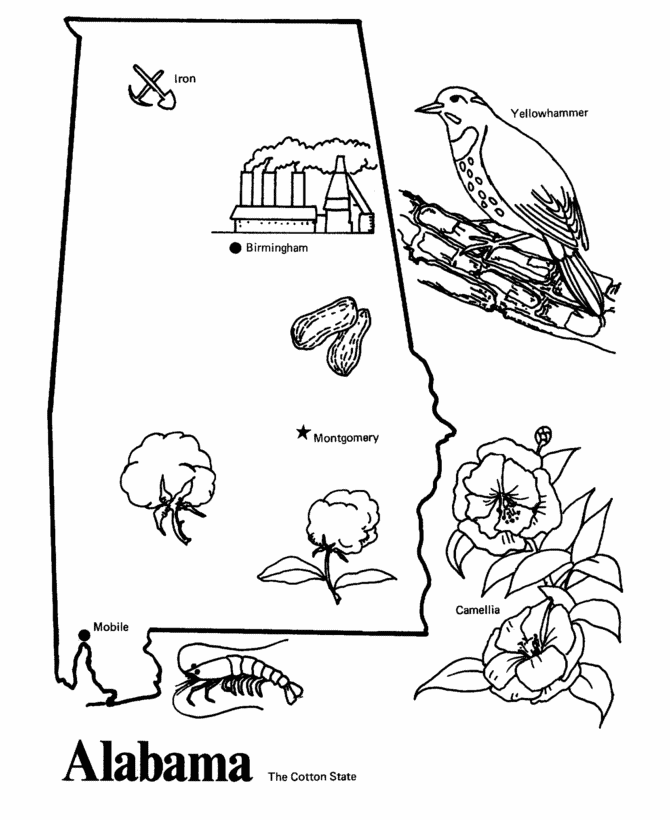 Iron

Yellowhammer

Birmingham

Montgomery

Camellia

Mobile

Alabama The Cotton State