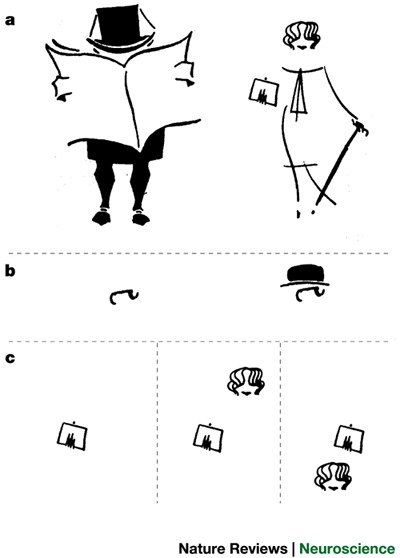 a

b

c

Nature Reviews | Neuroscience