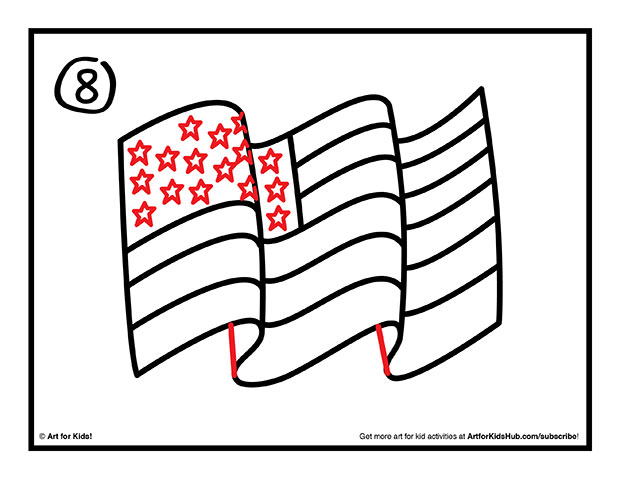 8

© Art for Kids!

Get more art for kid activities at ArtforKidsHub.com/subscribe!