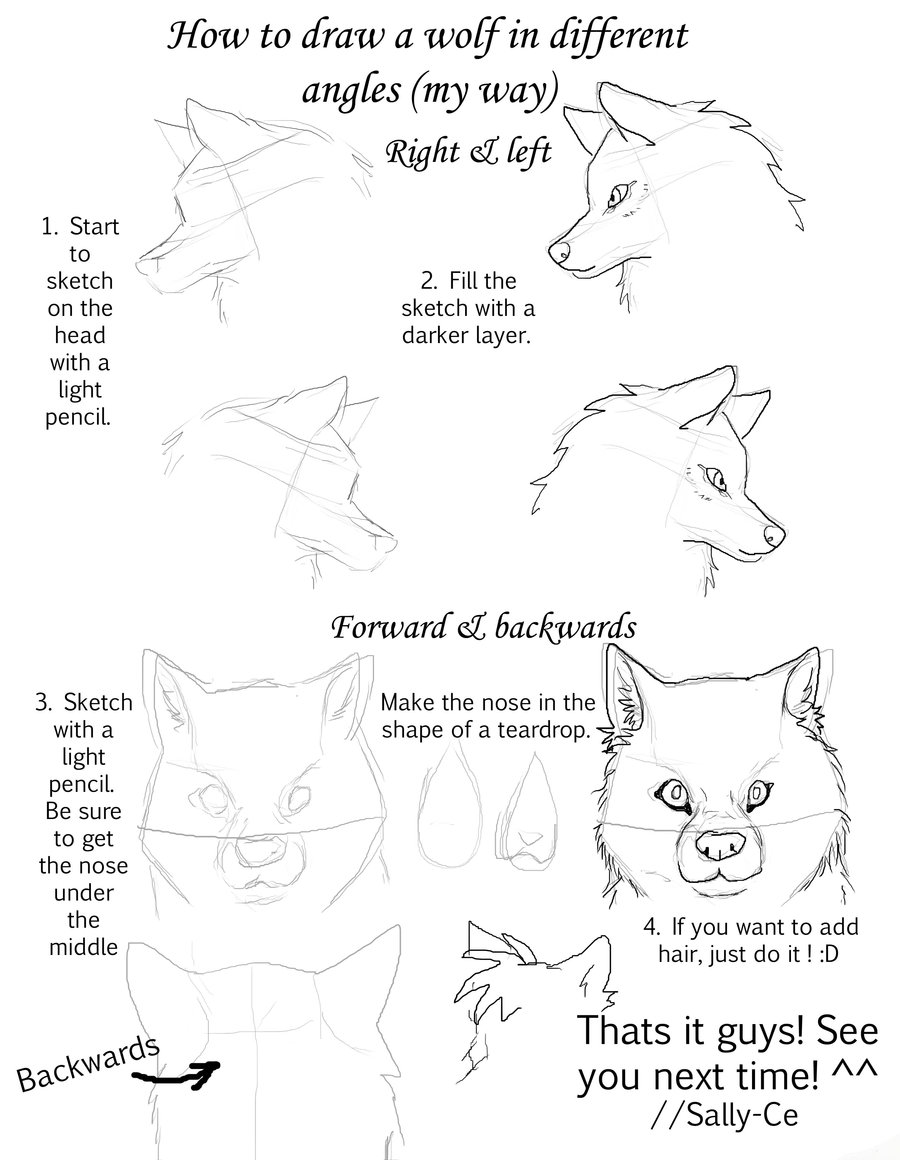 How to draw a wolf in different angles (my way)

Right & left

1. Start to sketch on the head with a light pencil.

2. Fill the sketch with a darker layer.

Forward & backwards

3. Sketch with a light pencil. Be sure to get the nose under the middle

Make the nose in the shape of a teardrop.

4. If you want to add hair, just do it ! :D

Backwards

Thats it guys! See you next time! ^^
//Sally-Ce