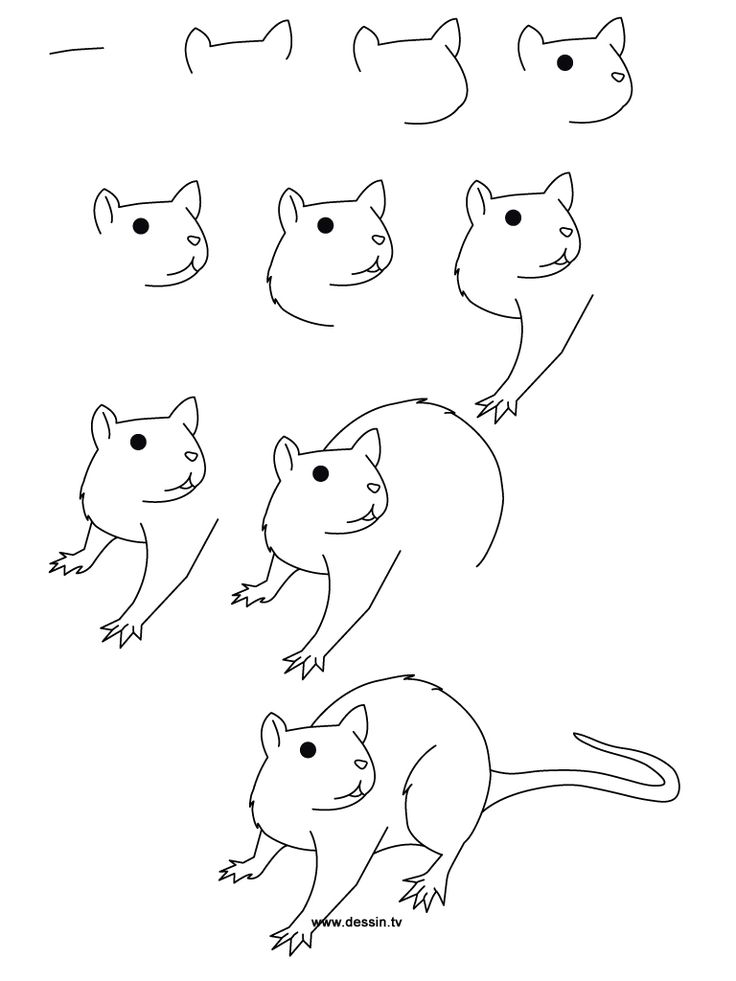 www.dessin.tv