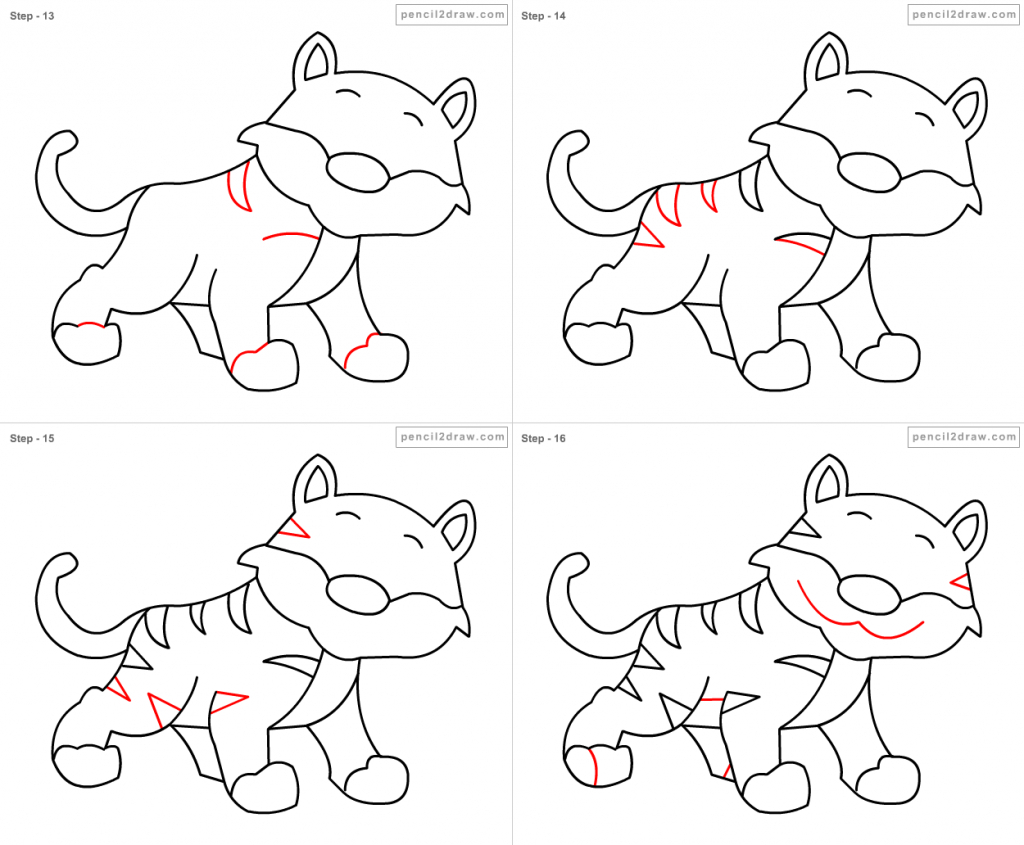 Step - 13
pencil2draw.com

Step - 14
pencil2draw.com

Step - 15
pencil2draw.com

Step - 16
pencil2draw.com