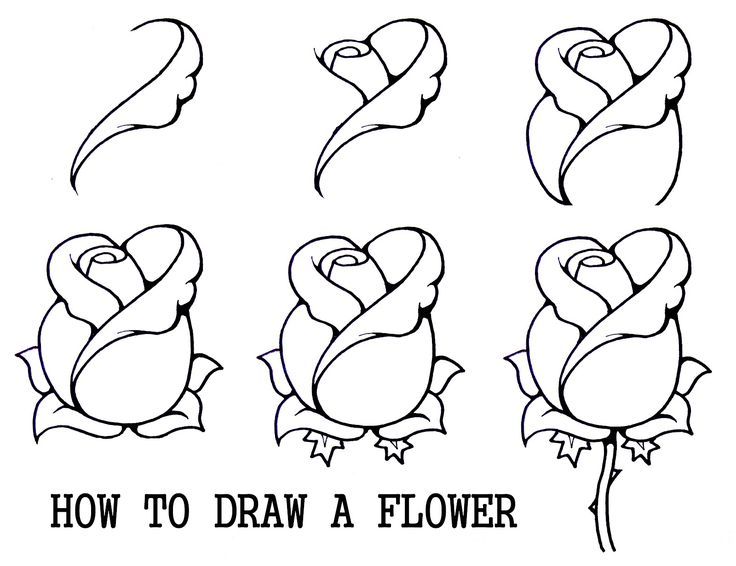 HOW TO DRAW A FLOWER