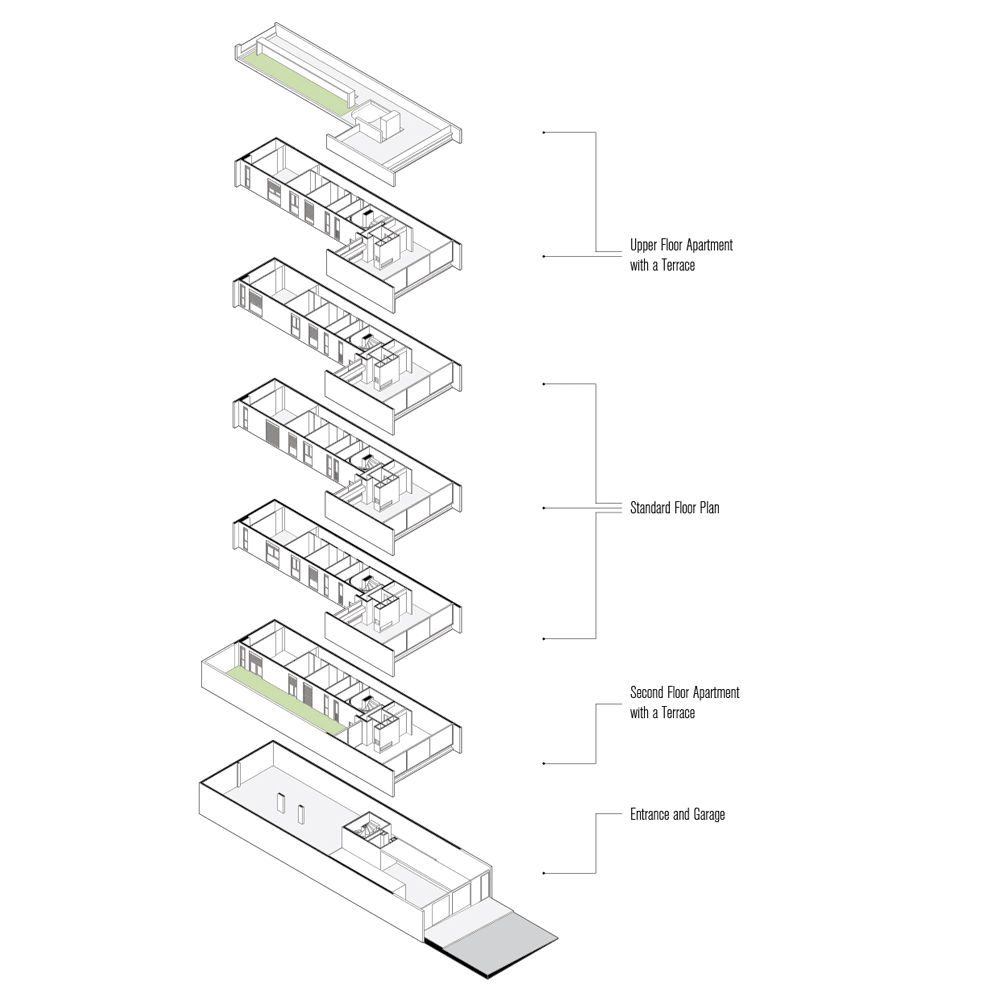 Upper Floor Apartment
with a Terrace

Standard Floor Plan

Second Floor Apartment
with a Terrace

Entrance and Garage