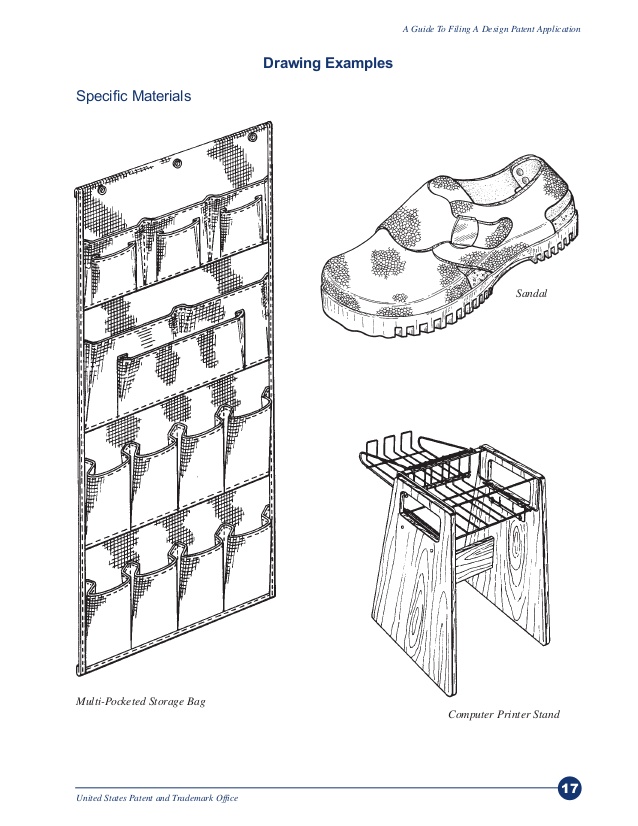 A Guide To Filing A Design Patent Application

Drawing Examples

Specific Materials

Sandal

Multi-Pocketed Storage Bag

Computer Printer Stand

United States Patent and Trademark Office

17