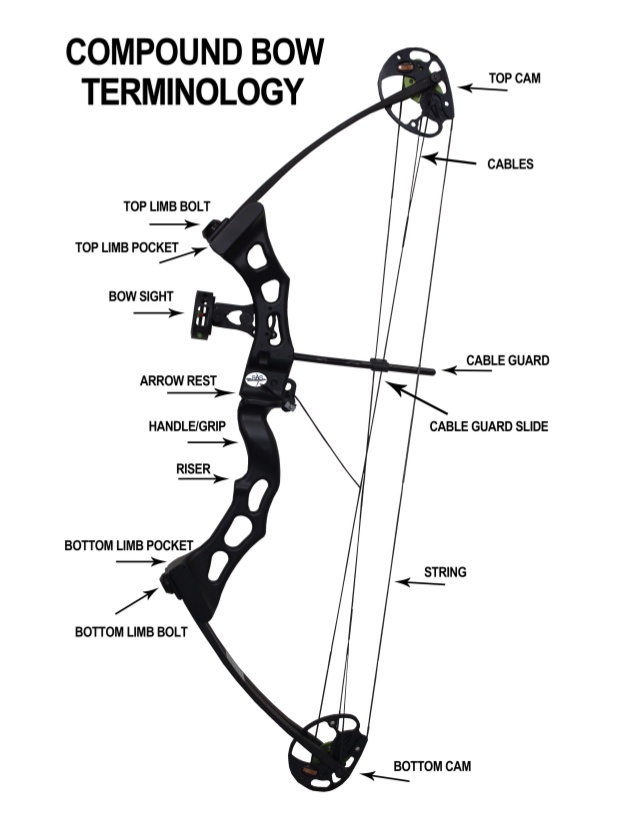 COMPOUND BOW TERMINOLOGY

TOP CAM

CABLES

TOP LIMB BOLT

TOP LIMB POCKET

BOW SIGHT

CABLE GUARD

ARROW REST

CABLE GUARD SLIDE

HANDLE/GRIP

RISER

BOTTOM LIMB POCKET

STRING

BOTTOM LIMB BOLT

BOTTOM CAM