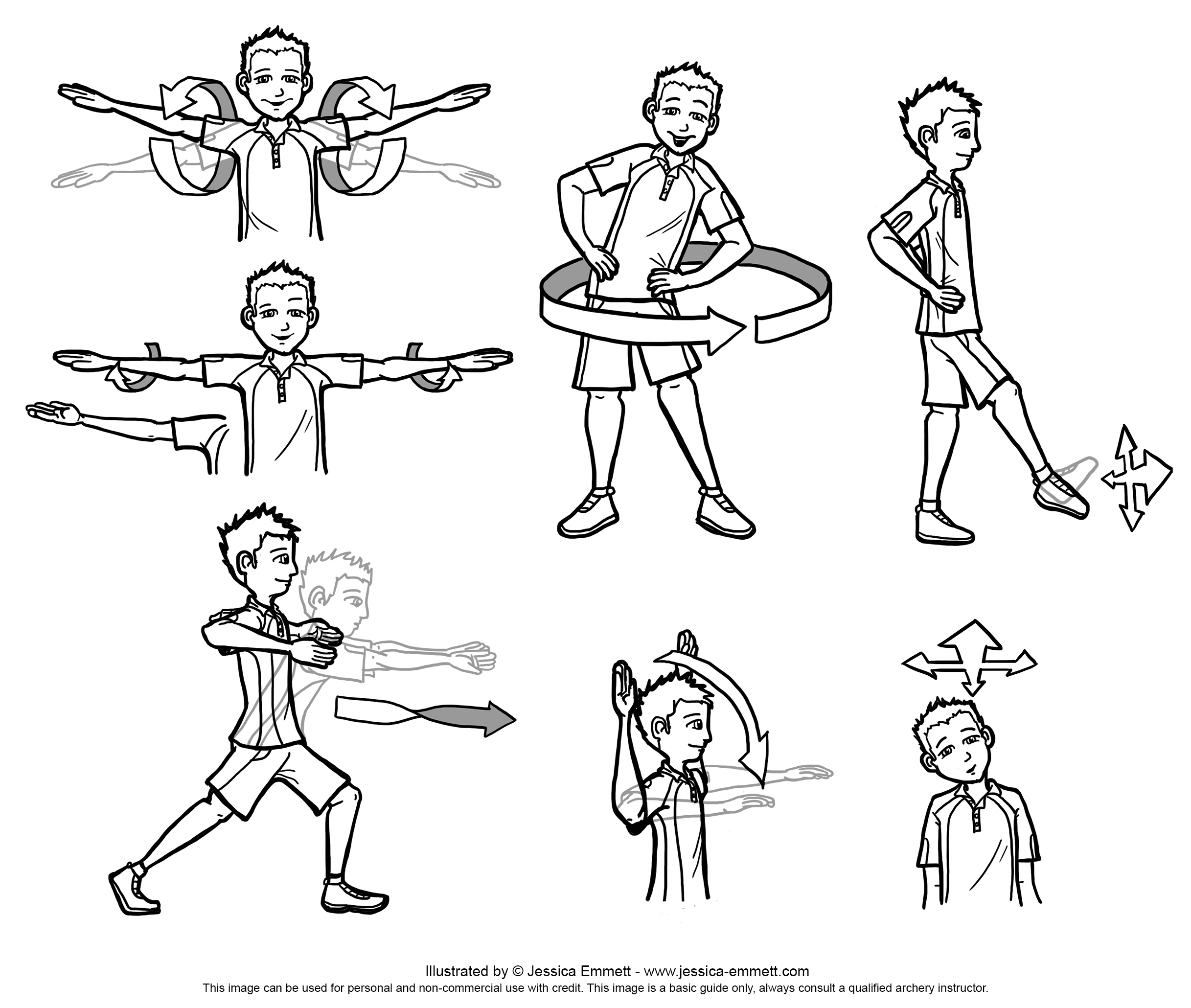 Illustrated by © Jessica Emmett - www.jessica-emmett.com
This image can be used for personal and non-commercial use with credit. This image is a basic guide only, always consult a qualified archery instructor.