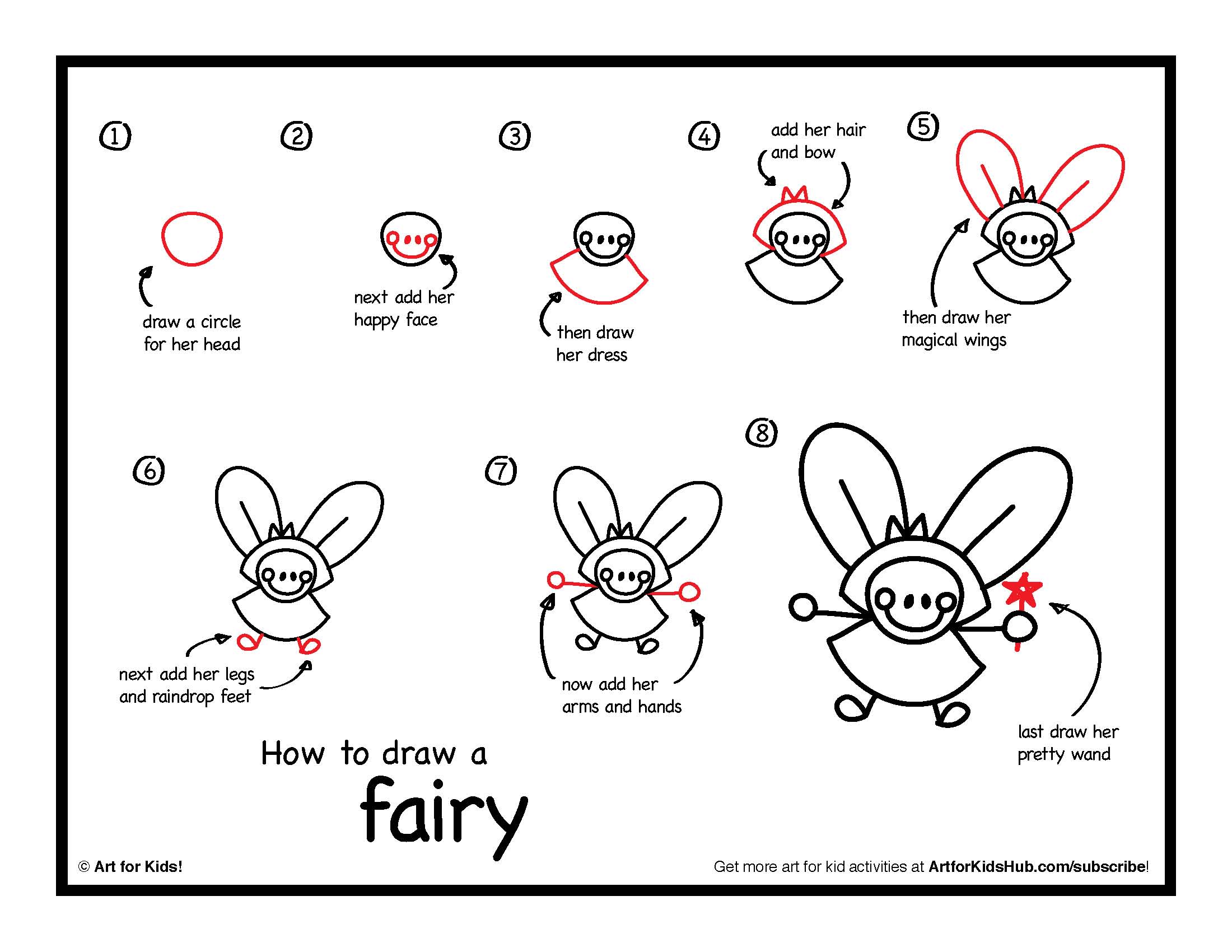 1

draw a circle for her head

2

next add her happy face

3

then draw her dress

4

add her hair and bow

5

then draw her magical wings

6

next add her legs and raindrop feet

7

now add her arms and hands

8

last draw her pretty wand

How to draw a

fairy

© Art for Kids!

Get more art for kid activities at ArtforKidsHub.com/subscribe!