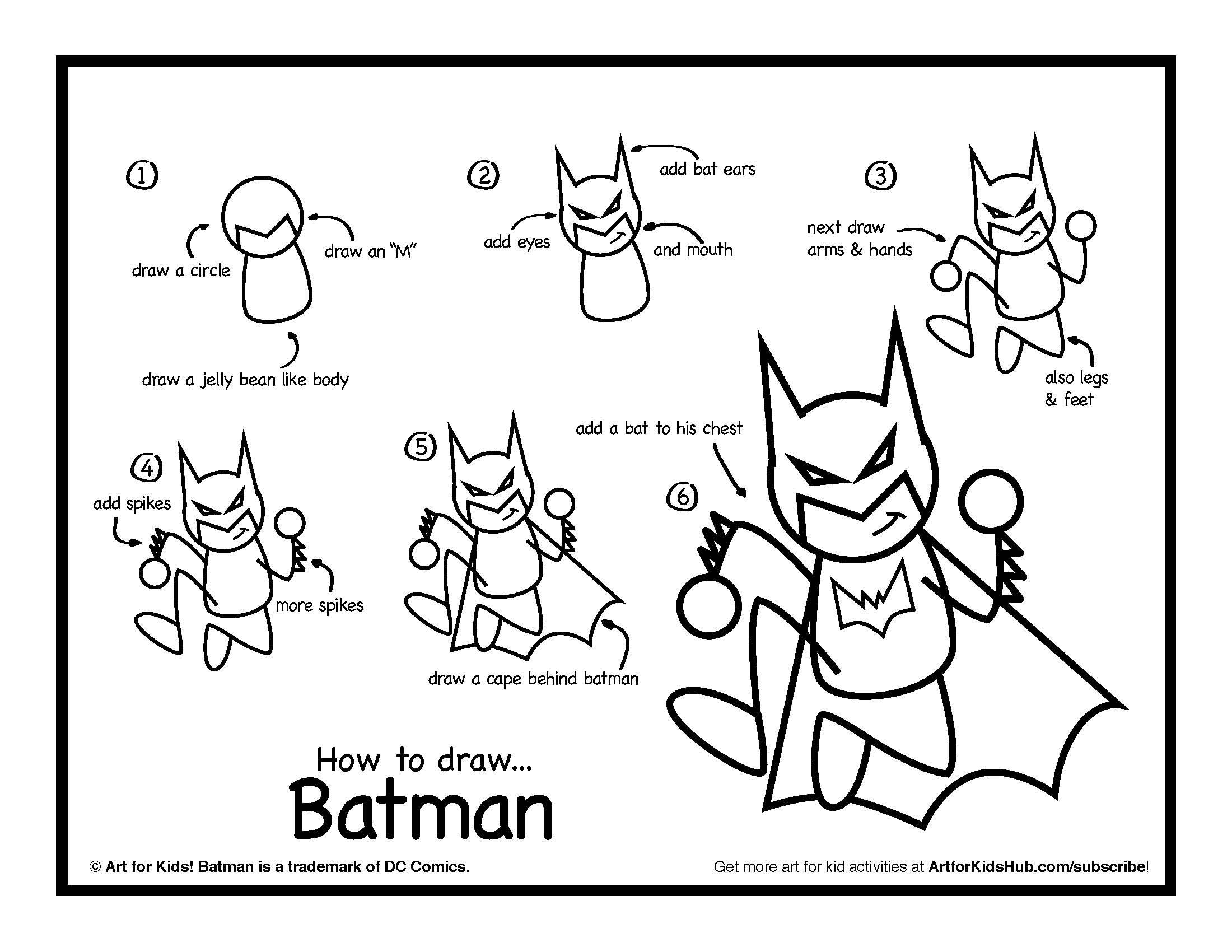 1
draw a circle
draw an "M"
draw a jelly bean like body

2
add bat ears
add eyes
and mouth

3
next draw arms & hands
also legs & feet

4
add spikes
more spikes

5
draw a cape behind batman

add a bat to his chest
6

How to draw...
Batman

© Art for Kids! Batman is a trademark of DC Comics.

Get more art for kid activities at ArtforKidsHub.com/subscribe!