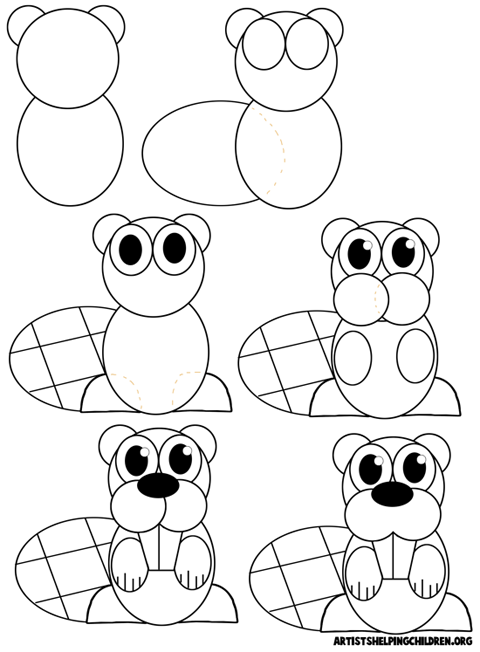 ARTISTSHELPINGCHILDREN.ORG