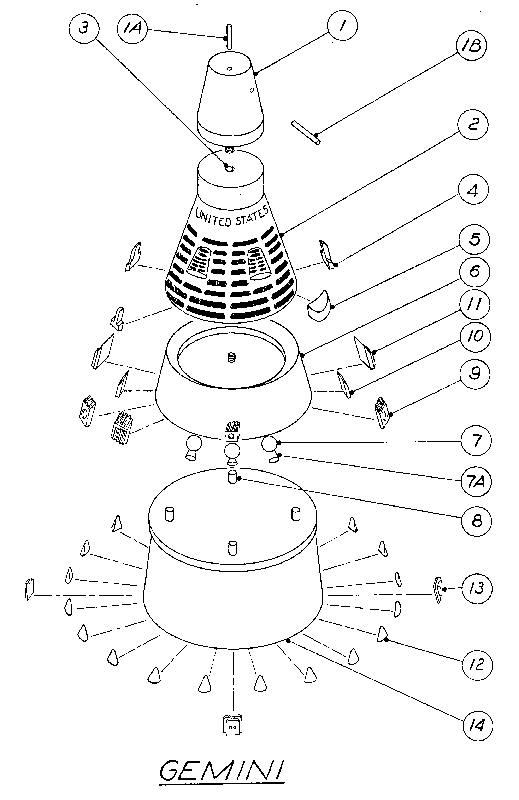 3
1A
1
1B
2
UNITED STATES
4
5
6
11
10
9
7
7A
8
13
12
14
GEMINI