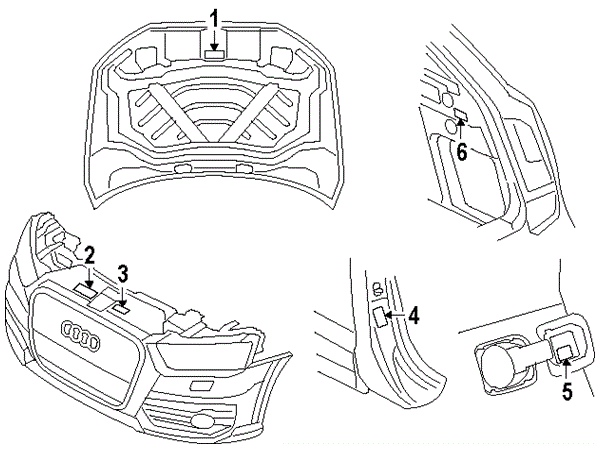 1
6
2
3
4
5