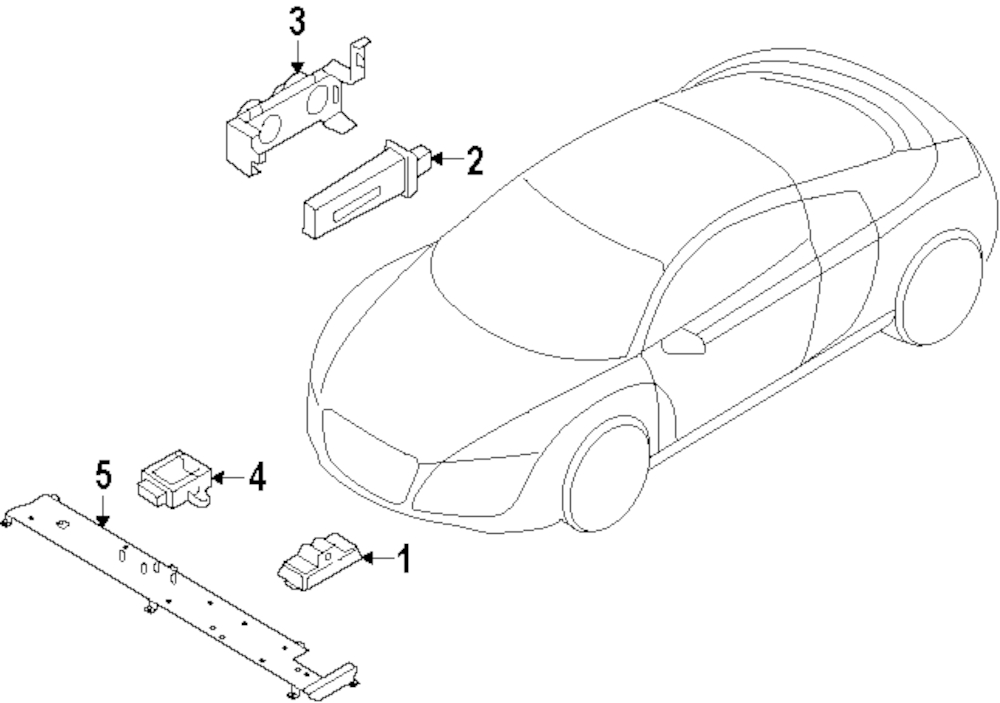 3
2
5
4
1