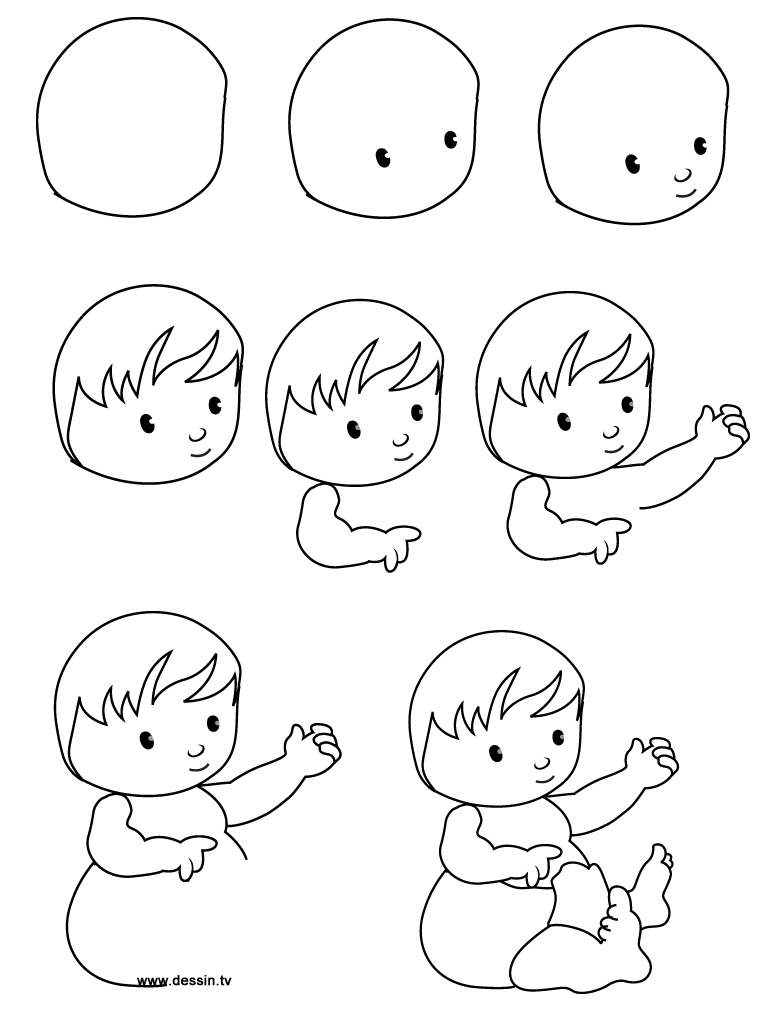 www.dessin.tv