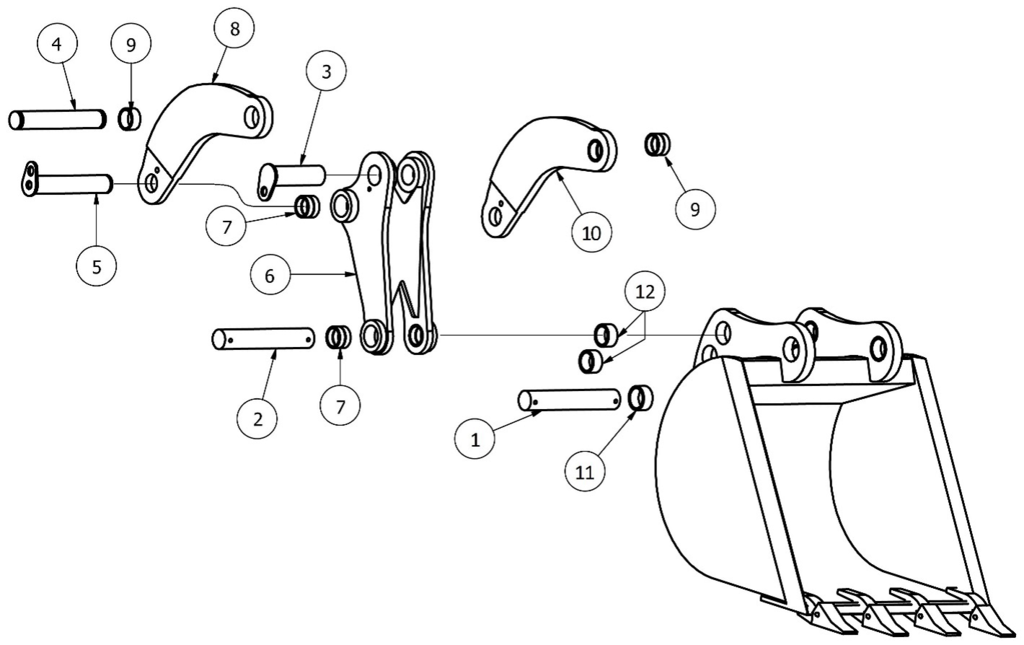 4
9
8
3
5
7
6
10
9
12
2
7
1
11