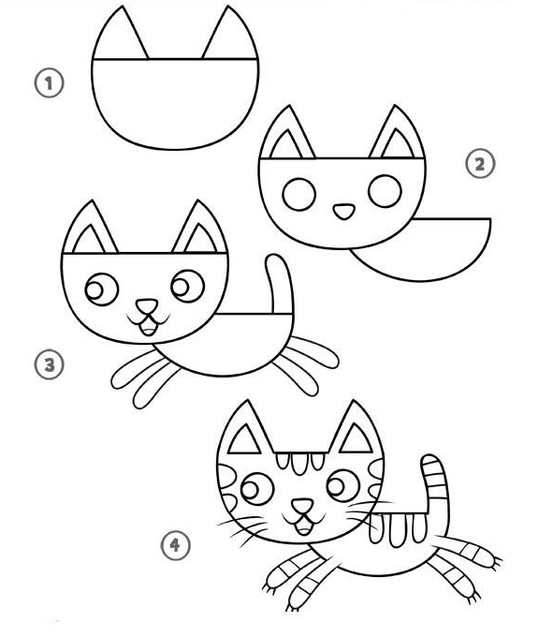 1
2
3
4