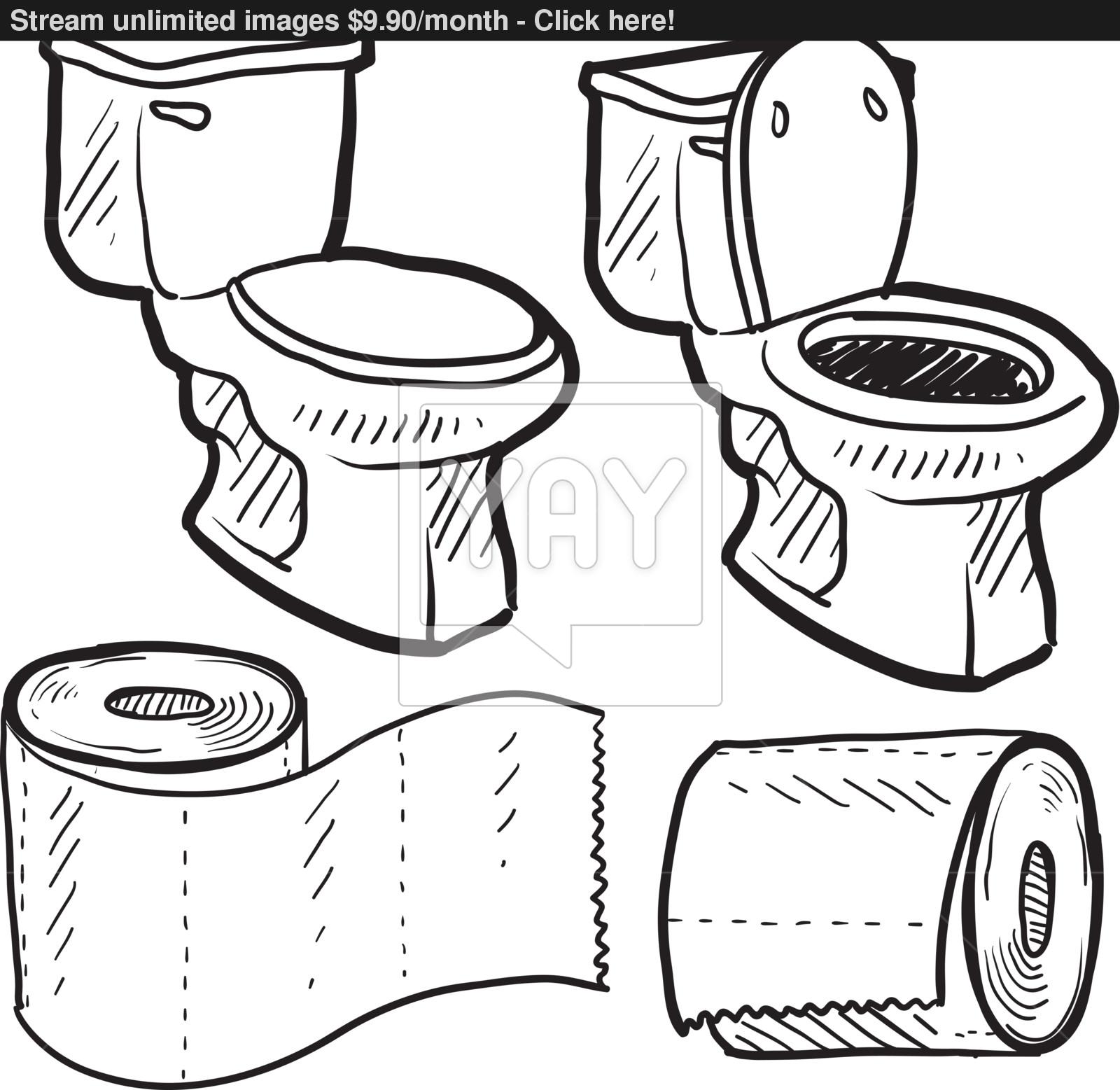 Stream unlimited images $9.90/month - Click here!

YAY