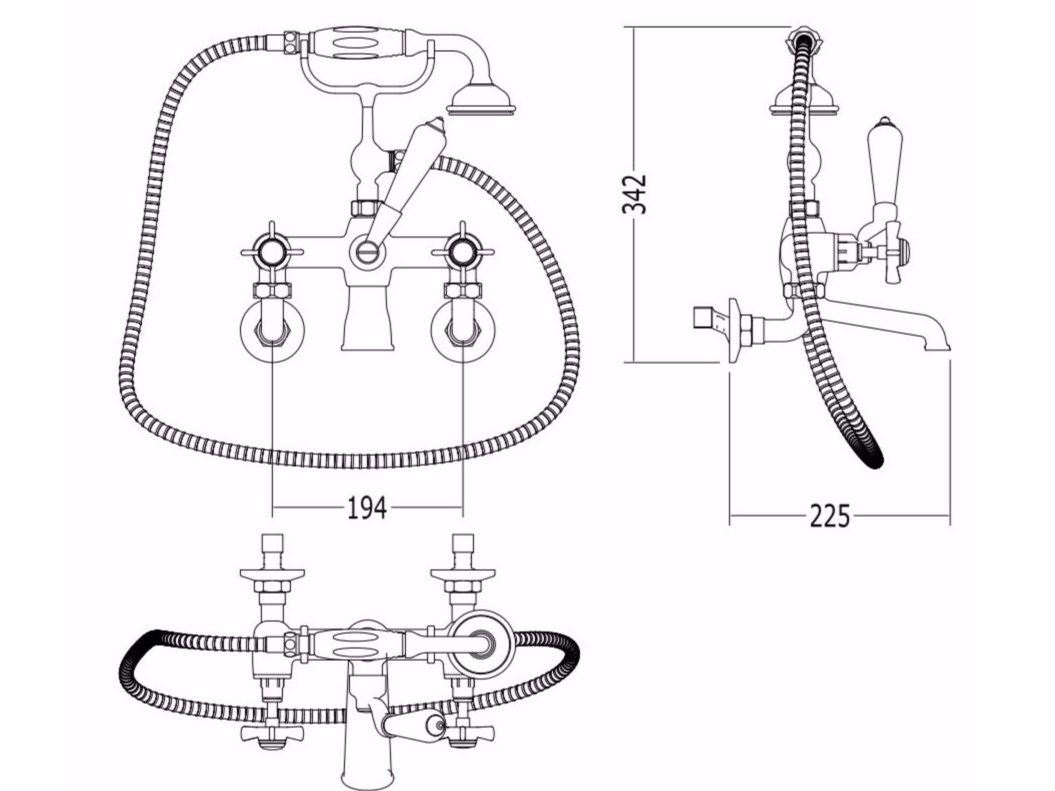 342

194

225