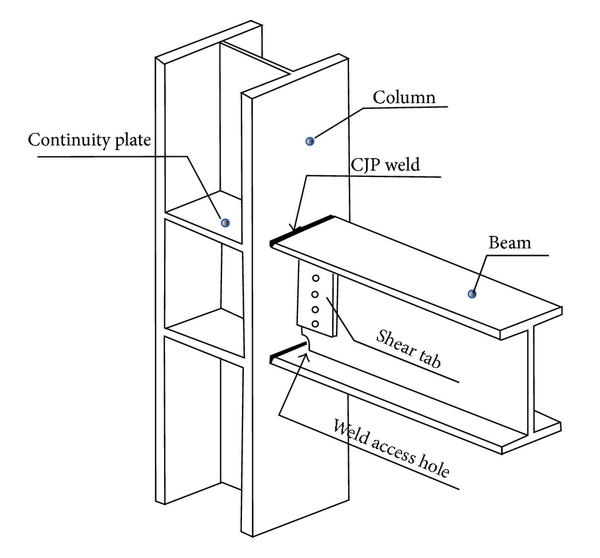 Column

Continuity plate

CJP weld

Beam

Shear tab

Weld access hole