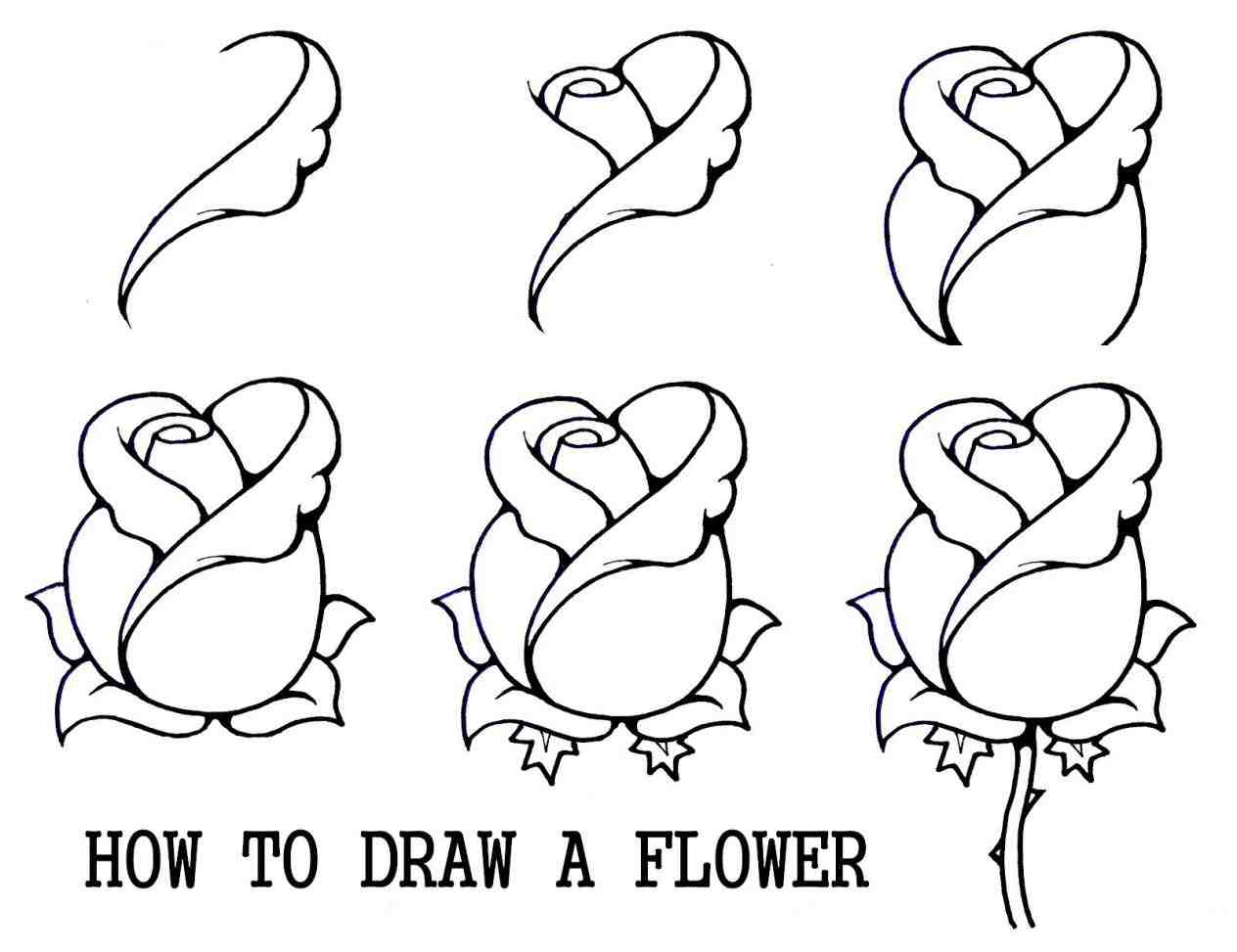 HOW TO DRAW A FLOWER