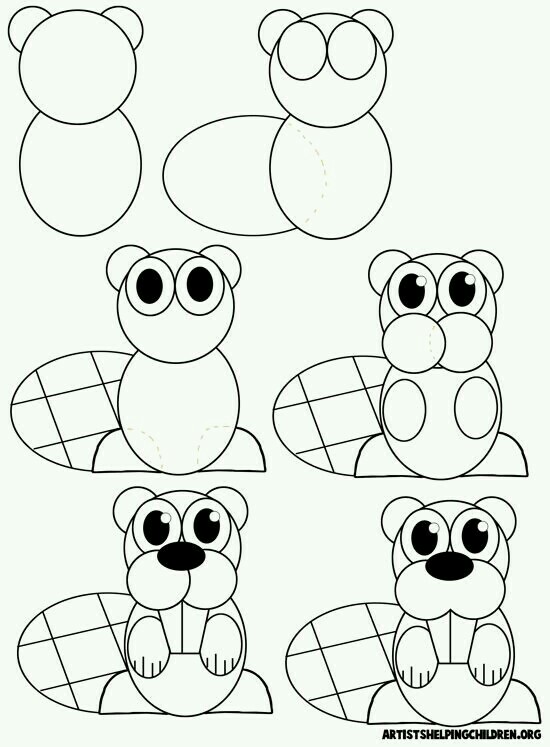 ARTISTSHELPINGCHILDREN.ORG