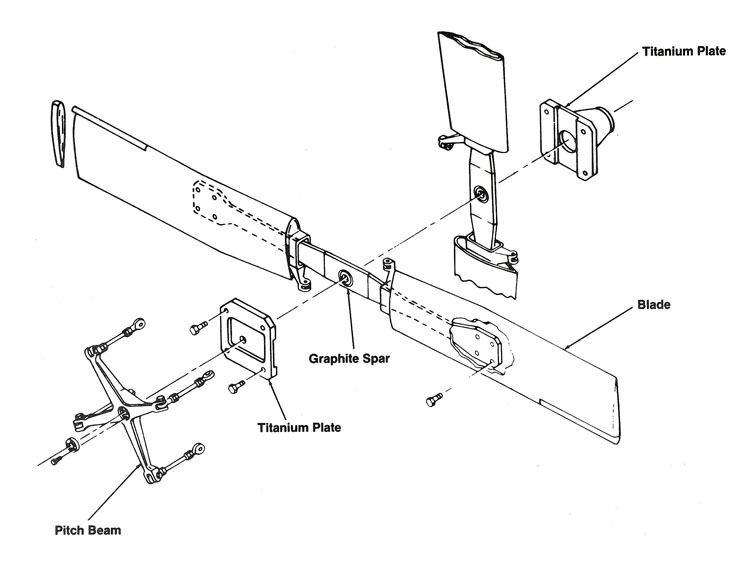 Titanium Plate

Blade

Graphite Spar

Titanium Plate

Pitch Beam