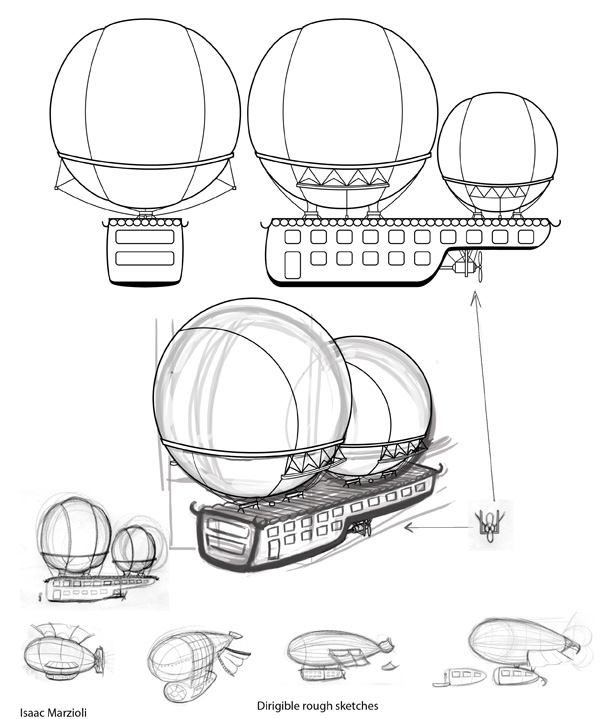 Isaac Marzioli

Dirigible rough sketches