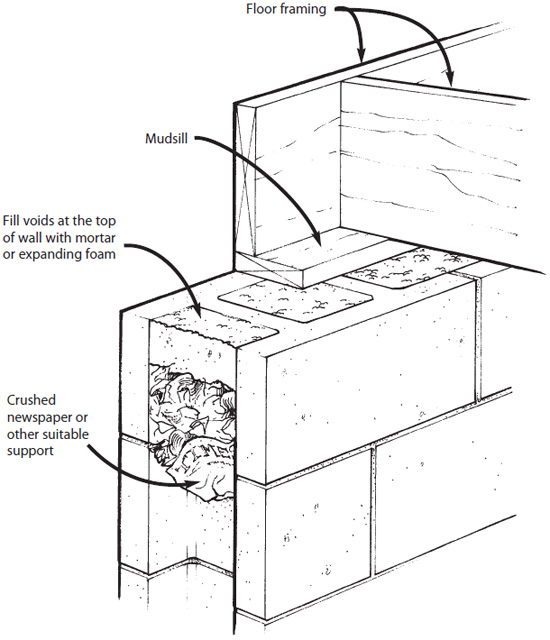 Floor framing

Mudsill

Fill voids at the top of wall with mortar or expanding foam

Crushed newspaper or other suitable support