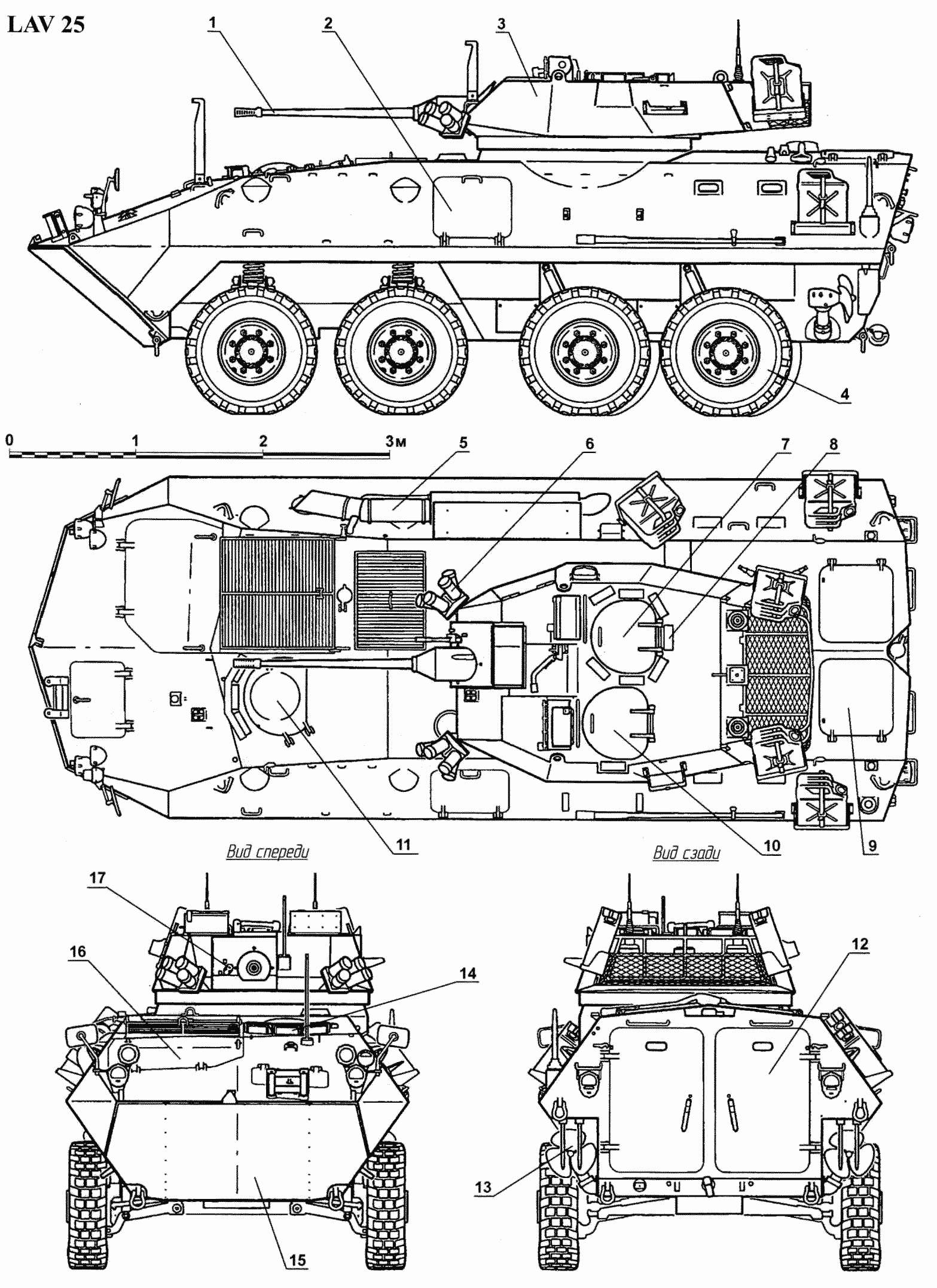 LAV 25

1
2
3
4

0
1
2
3м

5
6
7
8

11
10
9

Вид спереди
Вид сзади

17
16
14
15

12
13