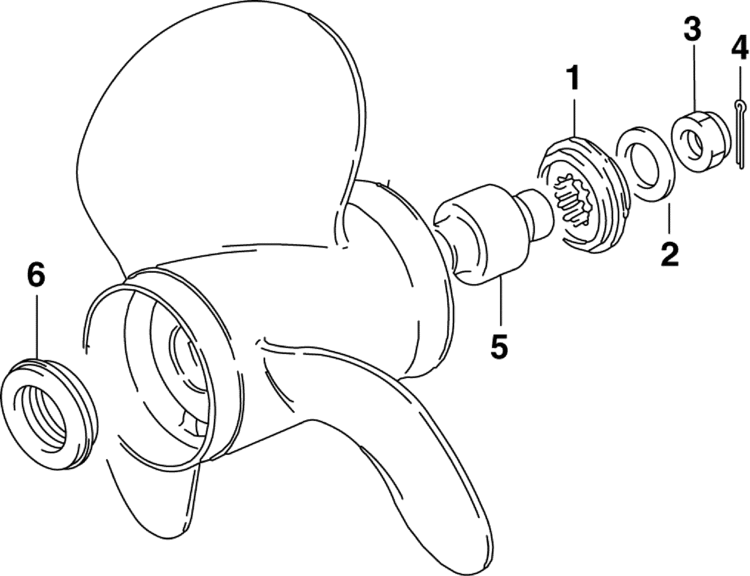 3
4
1
2
6
5