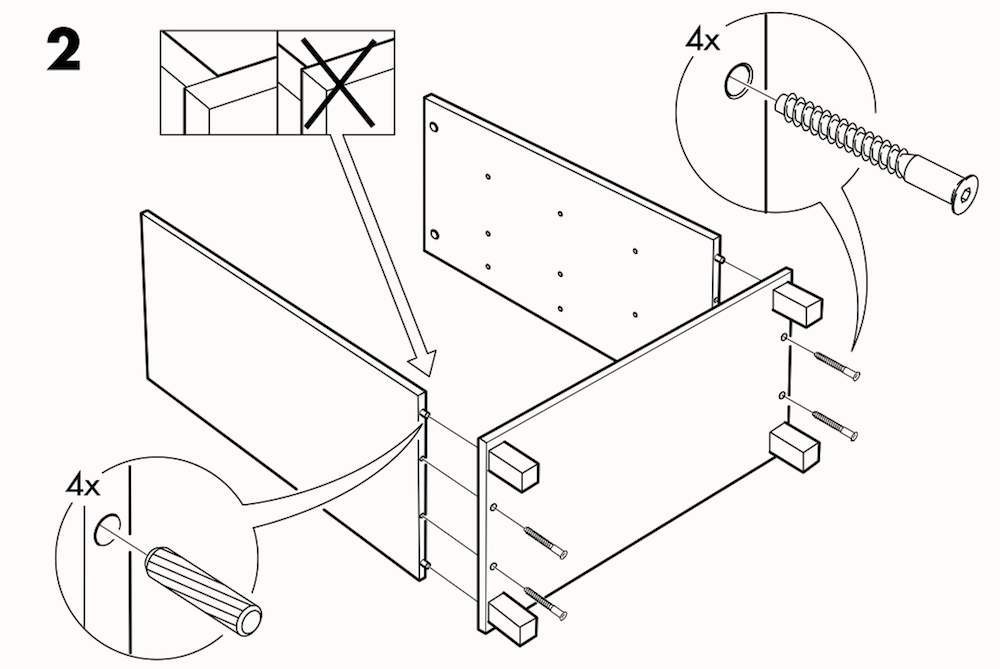 2

4x

4x