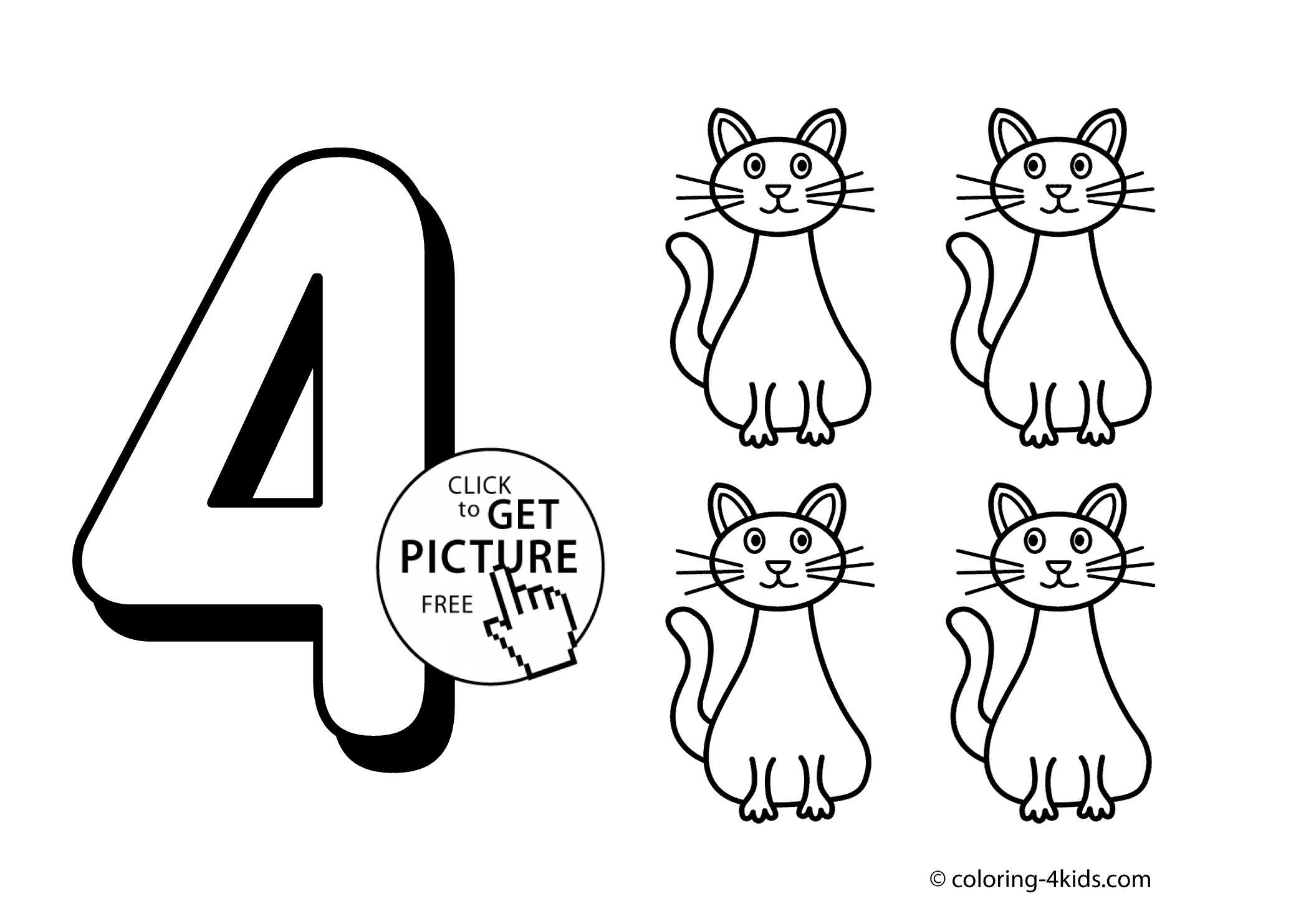 4

CLICK to GET PICTURE FREE

© coloring-4kids.com