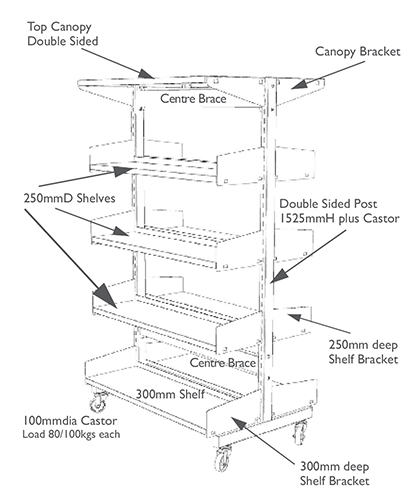 Top Canopy
Double Sided

Canopy Bracket

Centre Brace

250mmD Shelves

Double Sided Post
1525mmH plus Castor

250mm deep
Shelf Bracket

Centre Brace

300mm Shelf

100mmdia Castor
Load 80/100kgs each

300mm deep
Shelf Bracket