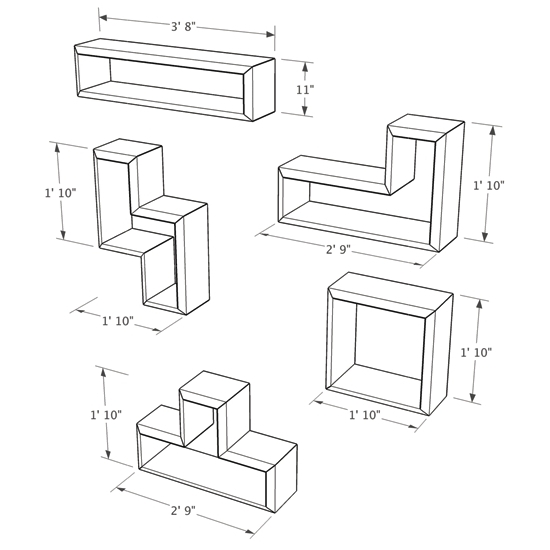 3' 8"
11"
1' 10"
1' 10"
2' 9"
1' 10"
1' 10"
1' 10"
1' 10"
2' 9"