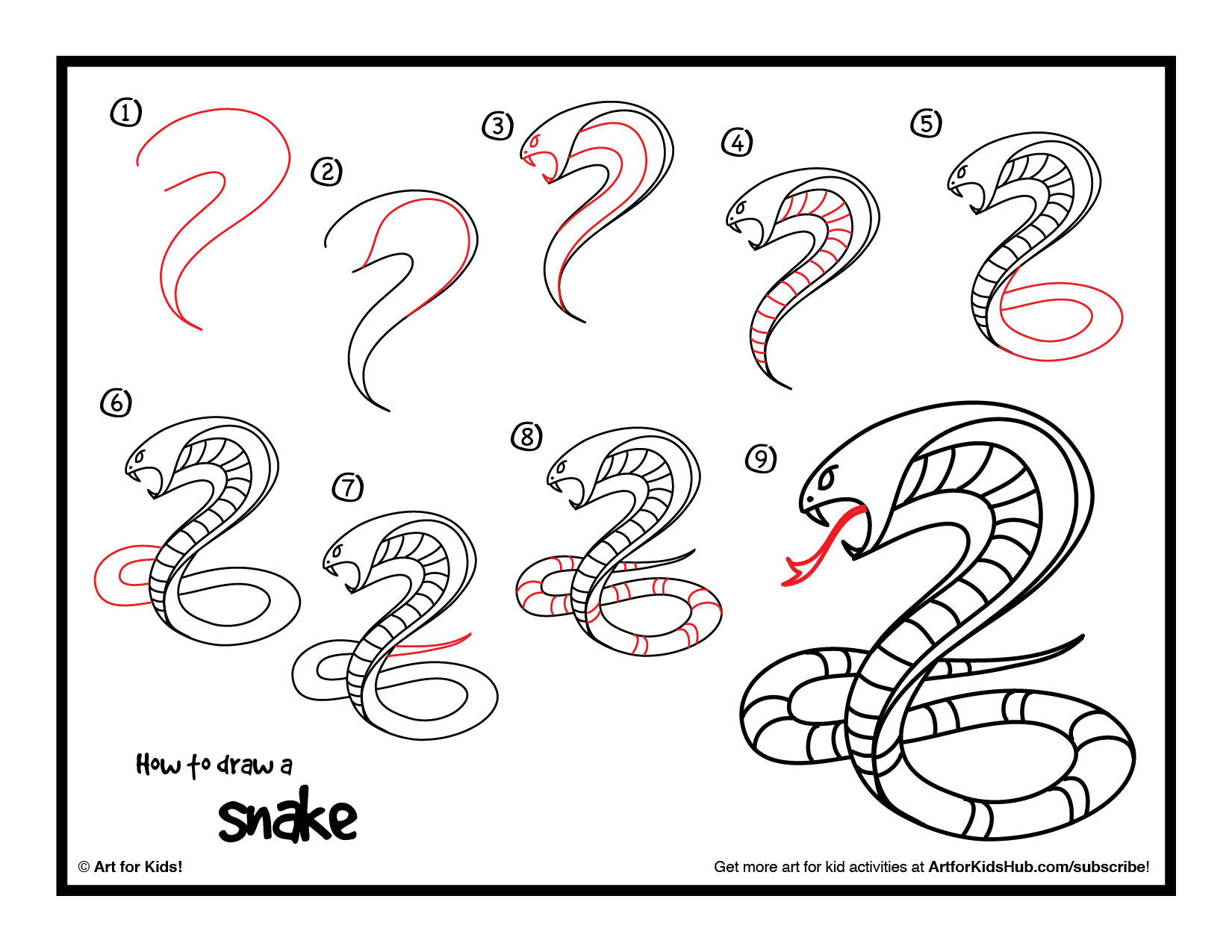 1

2

3

4

5

6

7

8

9

How to draw a

snake

© Art for Kids!

Get more art for kid activities at ArtforKidsHub.com/subscribe!