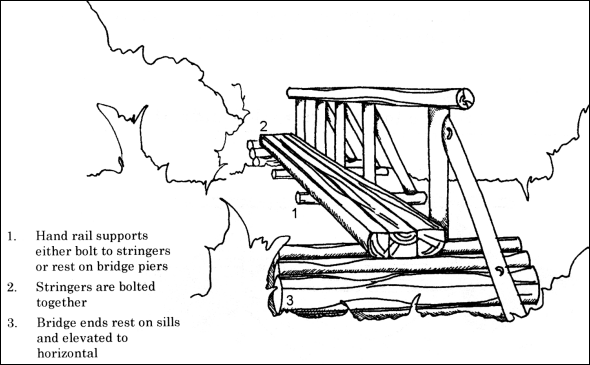 2

1

3

1. Hand rail supports either bolt to stringers or rest on bridge piers

2. Stringers are bolted together

3. Bridge ends rest on sills and elevated to horizontal