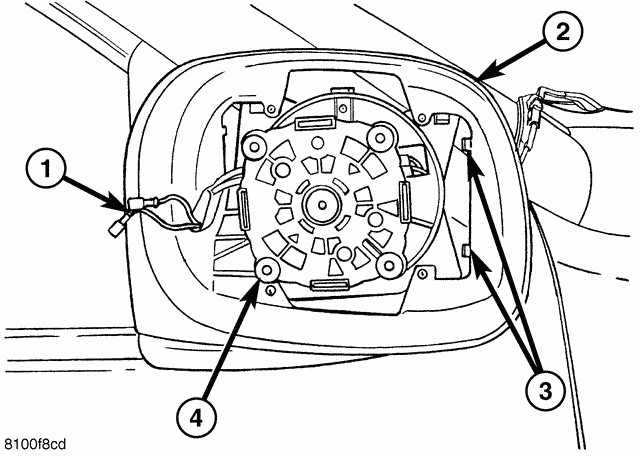 2
1
3
4
8100f8cd