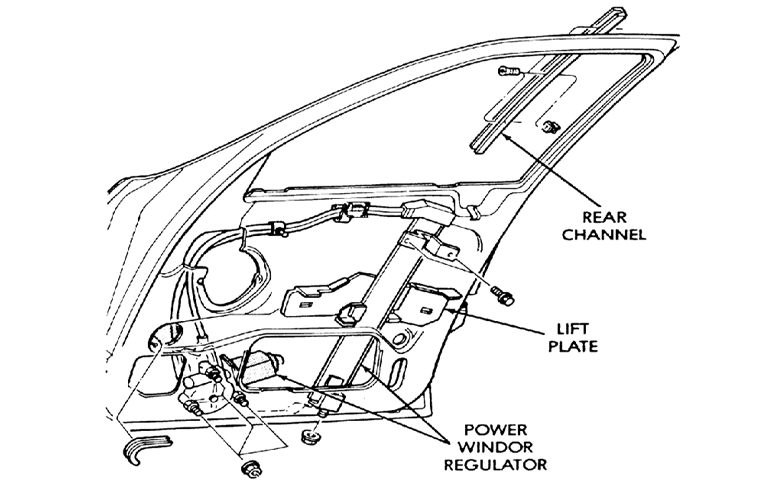 REAR CHANNEL

LIFT PLATE

POWER WINDOR REGULATOR