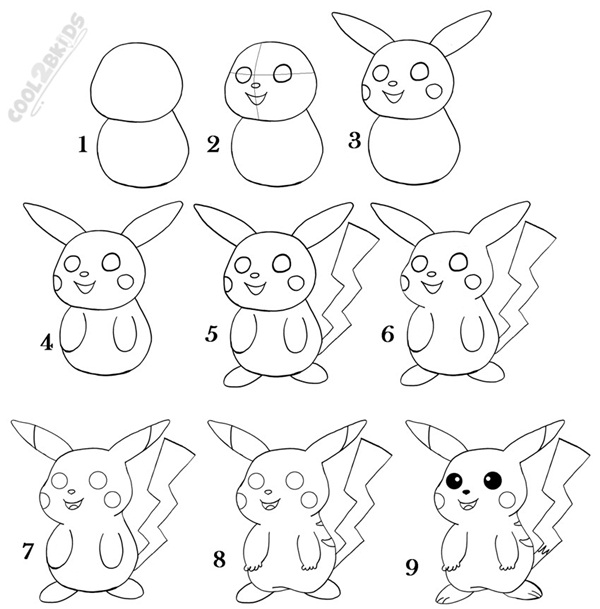 COOL2BKIDS

1

2

3

4

5

6

7

8

9