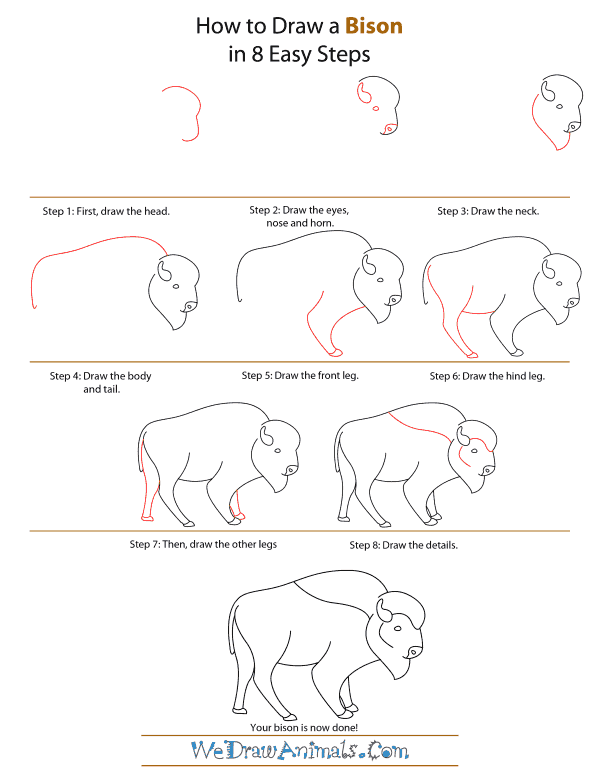 How to Draw a Bison
in 8 Easy Steps

Step 1: First, draw the head.

Step 2: Draw the eyes, nose and horn.

Step 3: Draw the neck.

Step 4: Draw the body and tail.

Step 5: Draw the front leg.

Step 6: Draw the hind leg.

Step 7: Then, draw the other legs

Step 8: Draw the details.

Your bison is now done!

WeDrawAnimals.Com