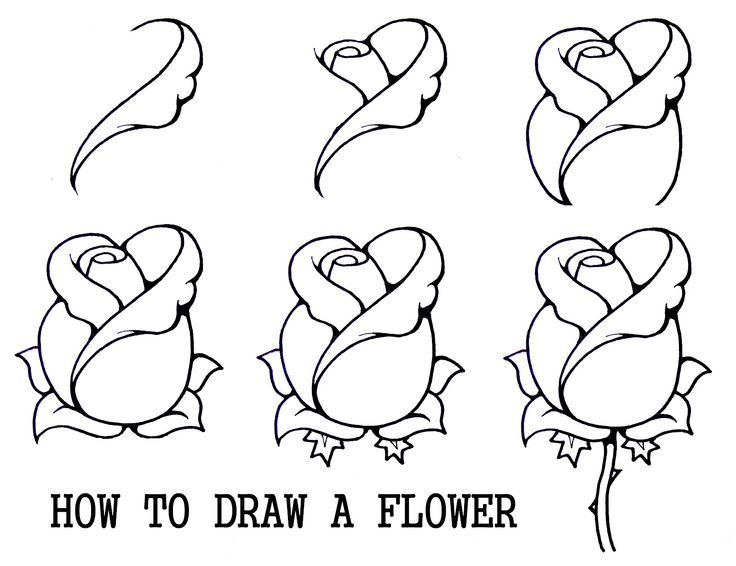 HOW TO DRAW A FLOWER