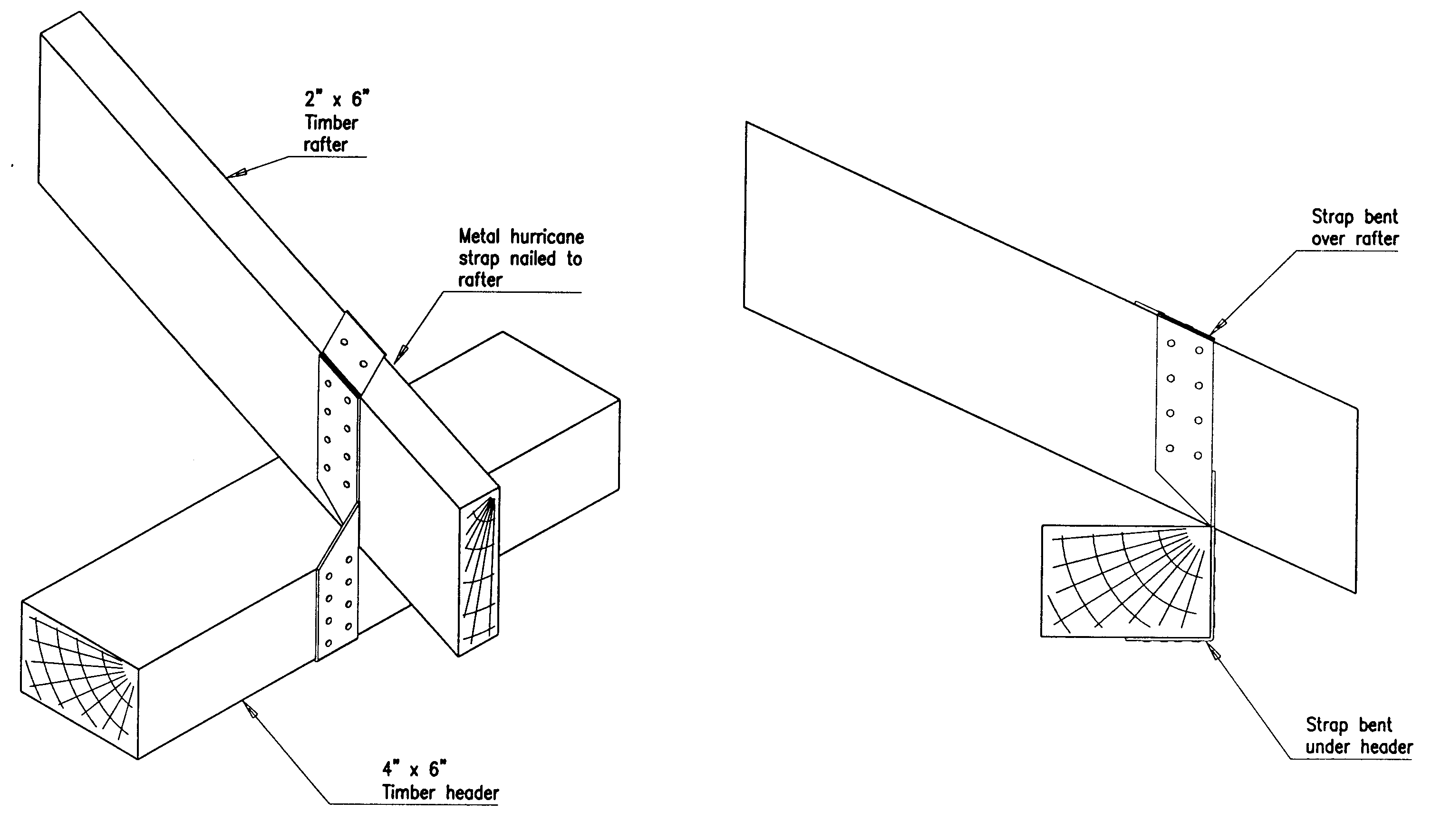 2" x 6"
Timber
rafter

Metal hurricane
strap nailed to
rafter

4" x 6"
Timber header

Strap bent
over rafter

Strap bent
under header