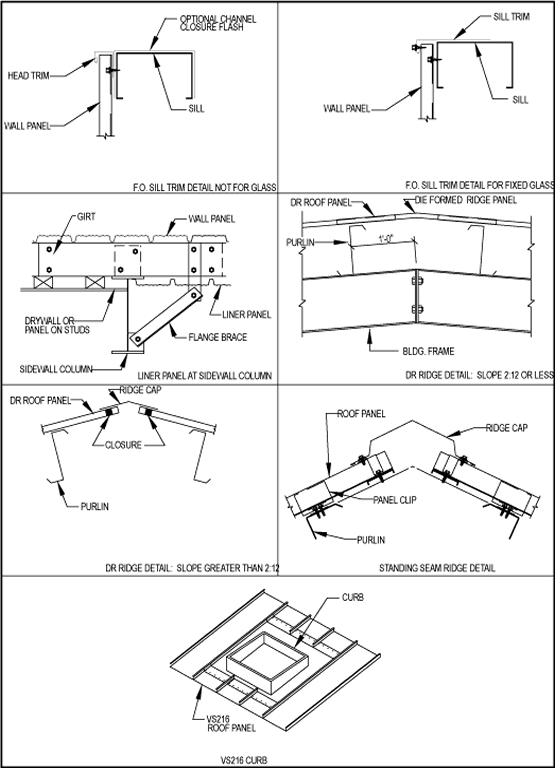 OPTIONAL CHANNEL CLOSURE FLASH

HEAD TRIM

WALL PANEL

SILL

F.O. SILL TRIM DETAIL NOT FOR GLASS

SILL TRIM

WALL PANEL

SILL

F.O. SILL TRIM DETAIL FOR FIXED GLASS

GIRT

WALL PANEL

DRYWALL OR PANEL ON STUDS

LINER PANEL

FLANGE BRACE

SIDEWALL COLUMN

LINER PANEL AT SIDEWALL COLUMN

DR ROOF PANEL

DIE FORMED RIDGE PANEL

PURLIN

1'-0"

BLDG. FRAME

DR RIDGE DETAIL: SLOPE 2:12 OR LESS

DR ROOF PANEL

RIDGE CAP

CLOSURE

PURLIN

DR RIDGE DETAIL: SLOPE GREATER THAN 2:12

ROOF PANEL

RIDGE CAP

PANEL CLIP

PURLIN

STANDING SEAM RIDGE DETAIL

CURB

VS216 ROOF PANEL

VS216 CURB