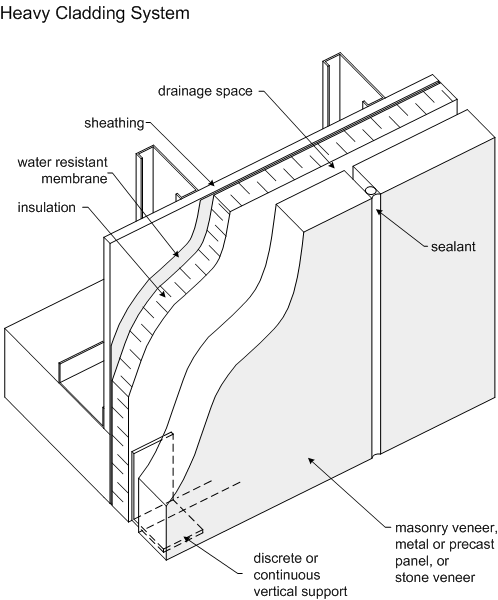 Heavy Cladding System

drainage space

sheathing

water resistant membrane

insulation

sealant

masonry veneer, metal or precast panel, or stone veneer

discrete or continuous vertical support