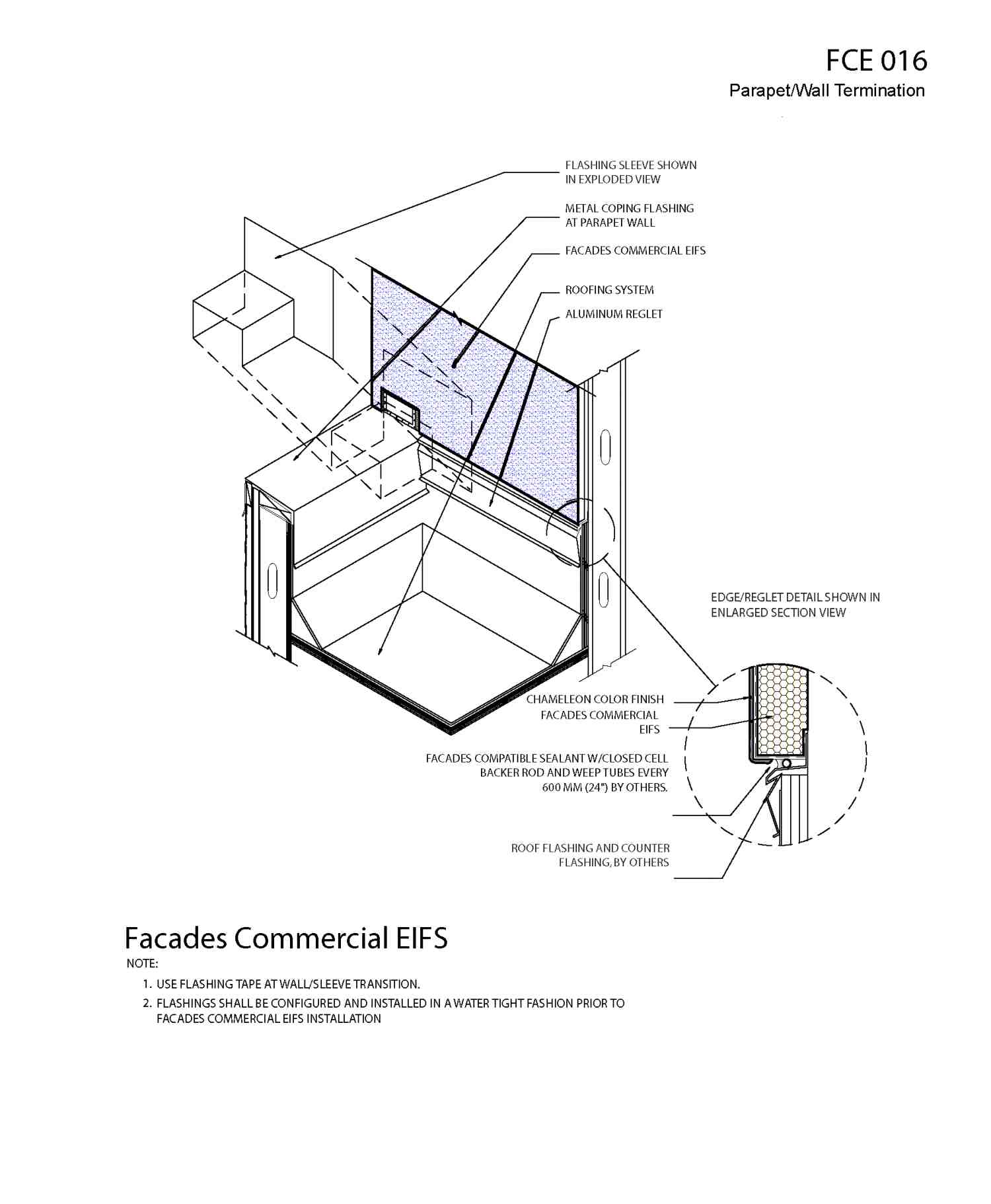 FCE 016
Parapet/Wall Termination

FLASHING SLEEVE SHOWN IN EXPLODED VIEW

METAL COPING FLASHING AT PARAPET WALL

FACADES COMMERCIAL EIFS

ROOFING SYSTEM

ALUMINUM REGLET

EDGE/REGLET DETAIL SHOWN IN ENLARGED SECTION VIEW

CHAMELEON COLOR FINISH

FACADES COMMERCIAL EIFS

FACADES COMPATIBLE SEALANT W/CLOSED CELL BACKER ROD AND WEEP TUBES EVERY 600 MM (24") BY OTHERS.

ROOF FLASHING AND COUNTER FLASHING, BY OTHERS

Facades Commercial EIFS

NOTE:

1. USE FLASHING TAPE AT WALL/SLEEVE TRANSITION.
2. FLASHINGS SHALL BE CONFIGURED AND INSTALLED IN A WATER TIGHT FASHION PRIOR TO FACADES COMMERCIAL EIFS INSTALLATION