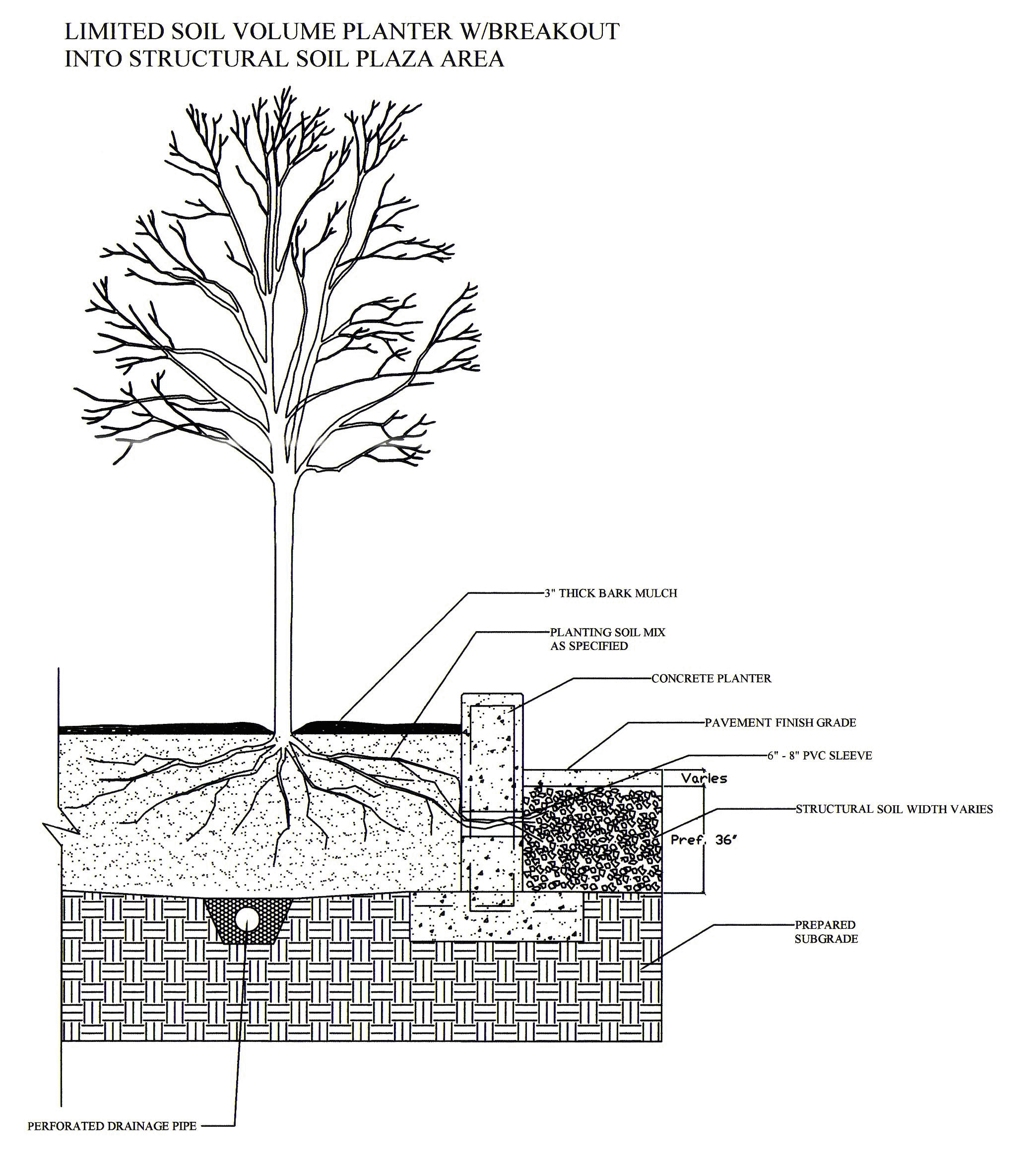 LIMITED SOIL VOLUME PLANTER W/BREAKOUT INTO STRUCTURAL SOIL PLAZA AREA

3" THICK BARK MULCH

PLANTING SOIL MIX AS SPECIFIED

CONCRETE PLANTER

PAVEMENT FINISH GRADE

6" - 8" PVC SLEEVE

Varies

STRUCTURAL SOIL WIDTH VARIES

Pref. 36"

PREPARED SUBGRADE

PERFORATED DRAINAGE PIPE