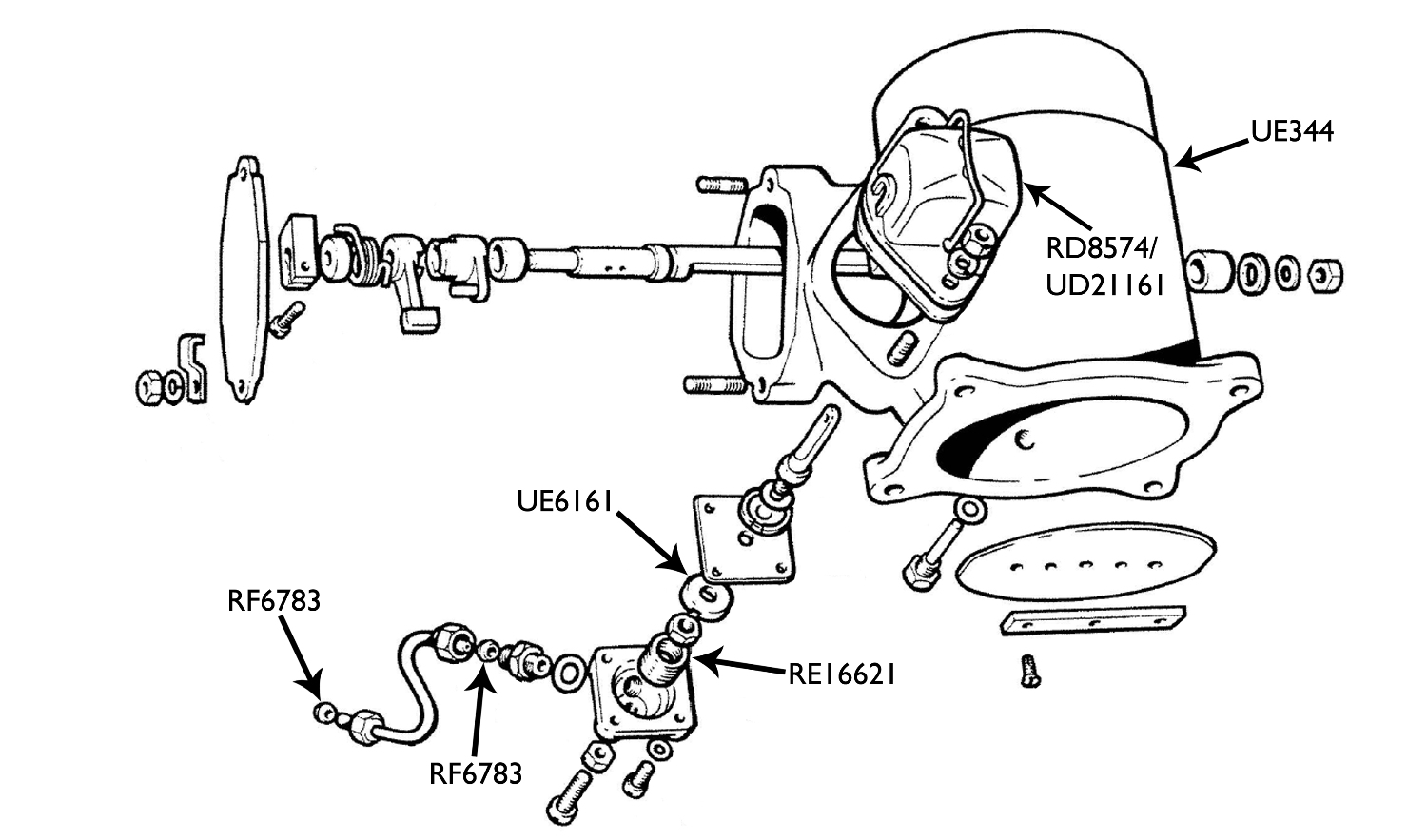 UE344

RD8574/
UD21161

UE6161

RF6783

RE16621

RF6783